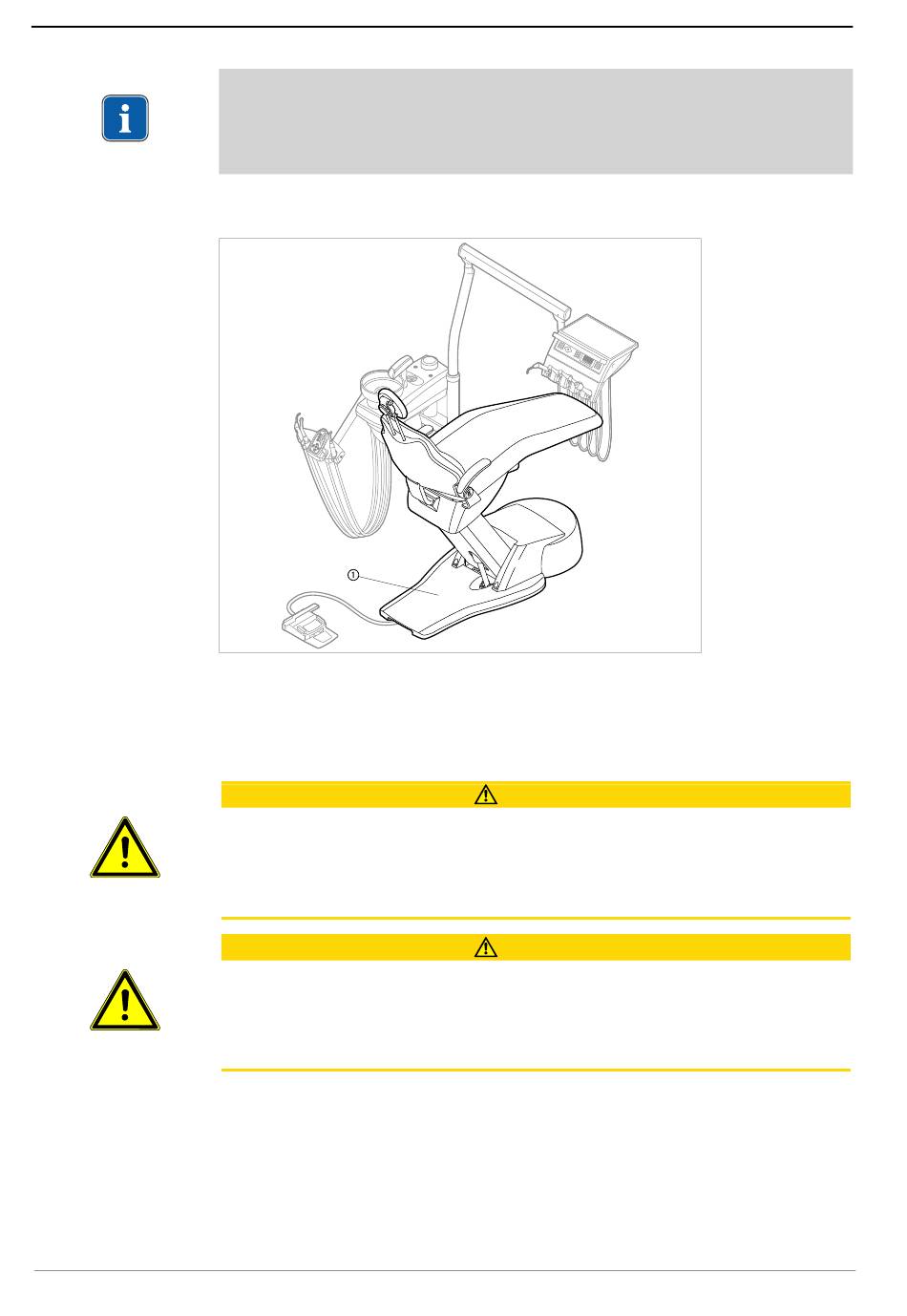 ①