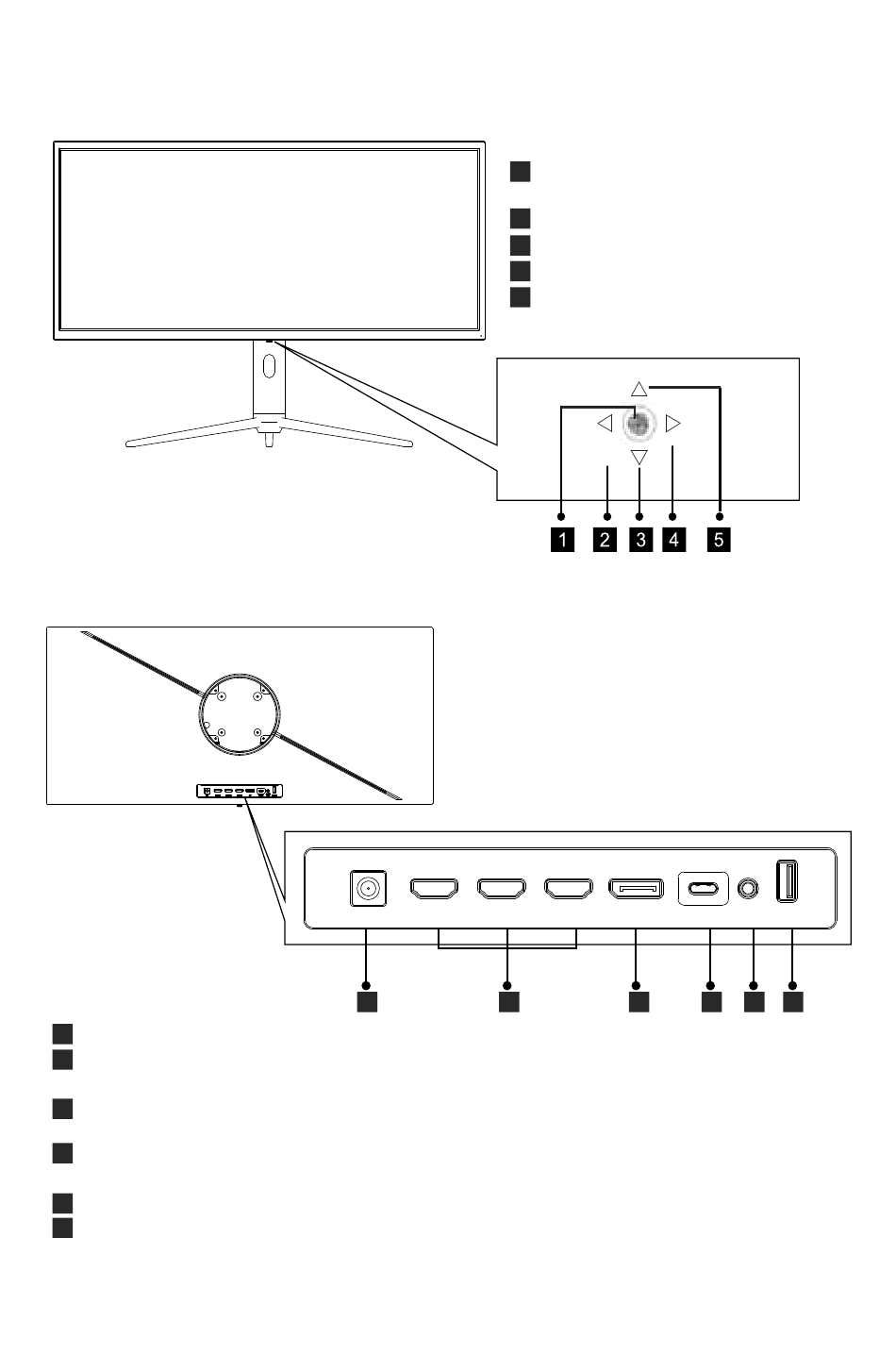 1
2
3
4
5