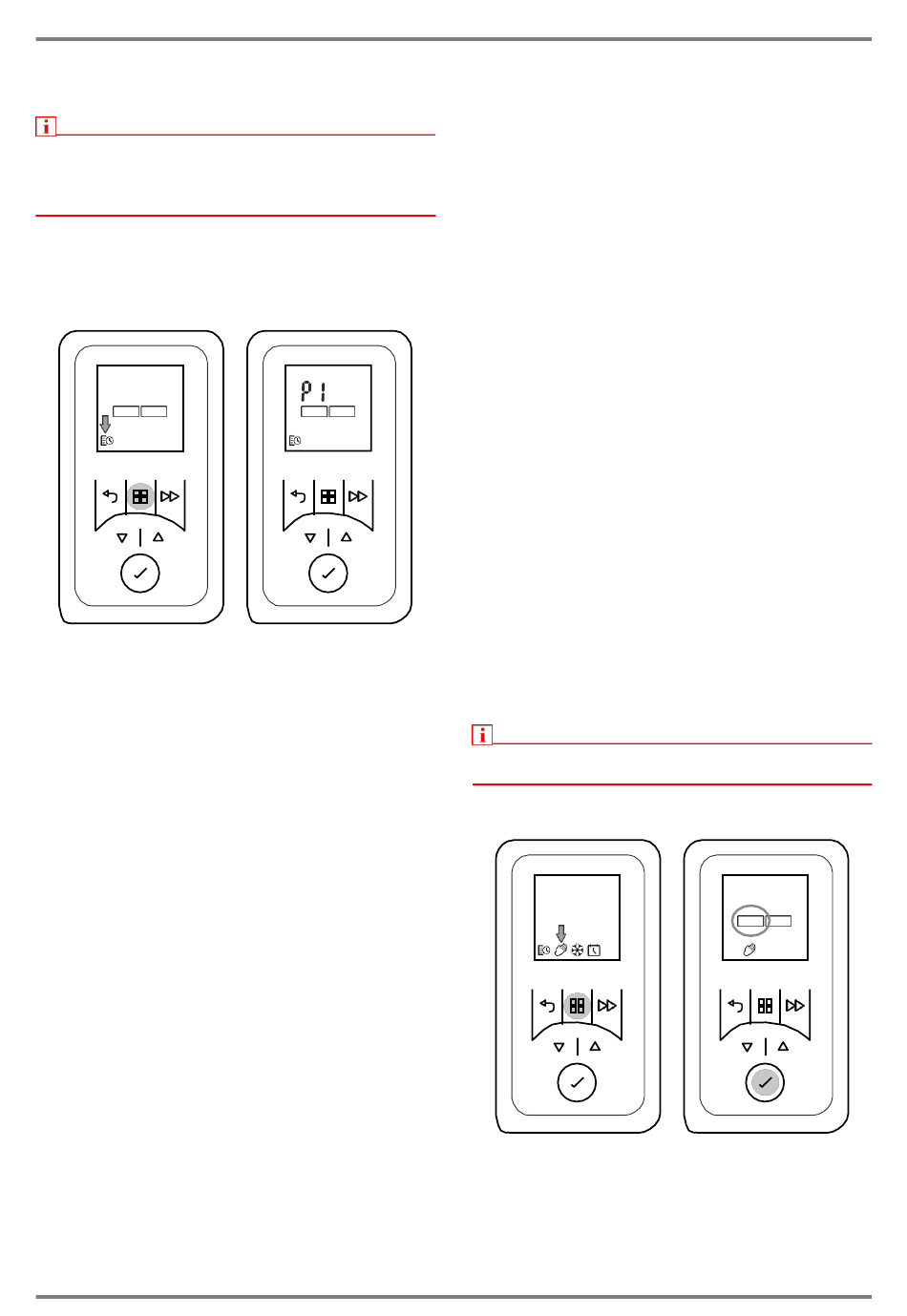 i

P1

i