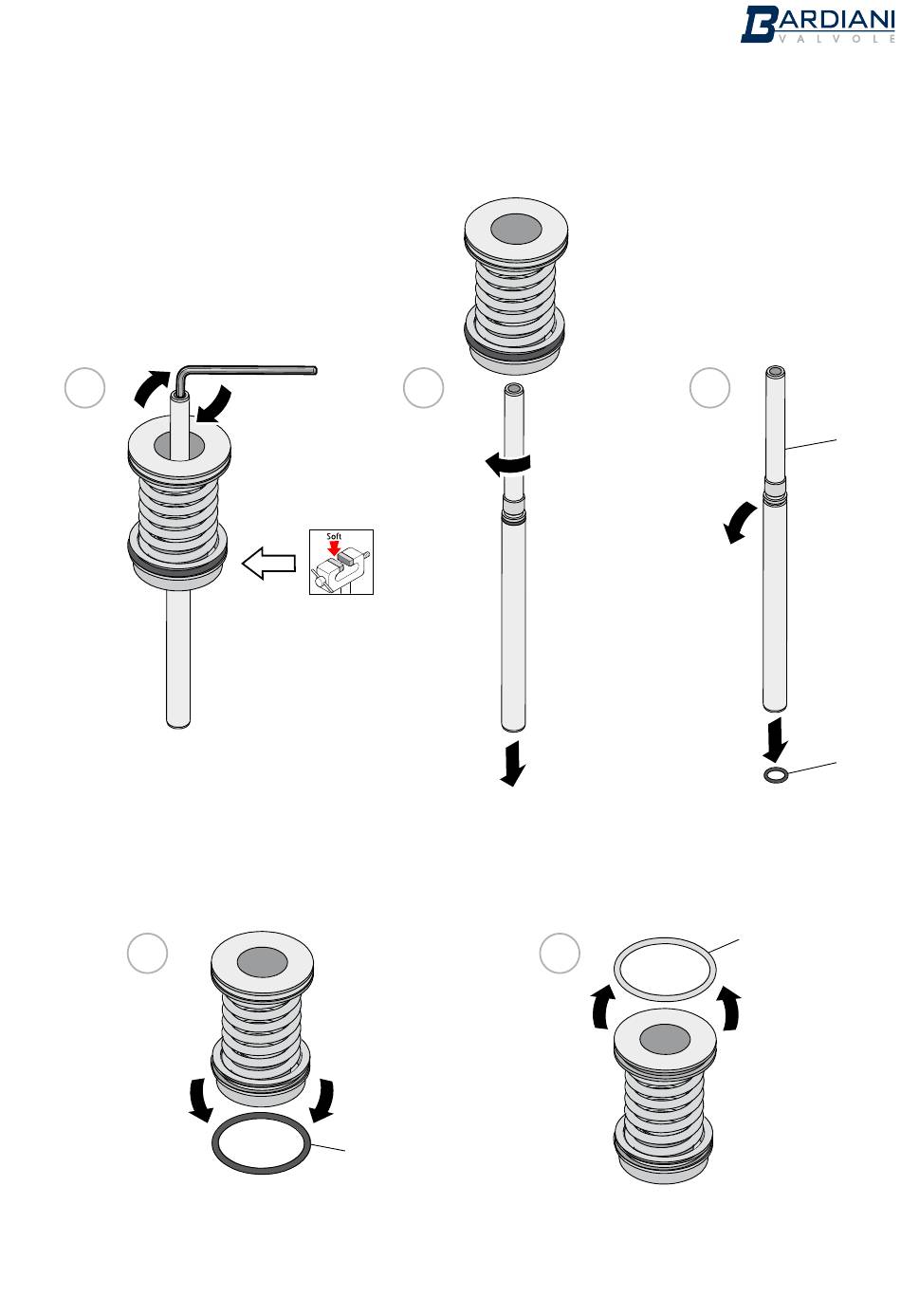 BARDIANI
VALVOLE

Soft