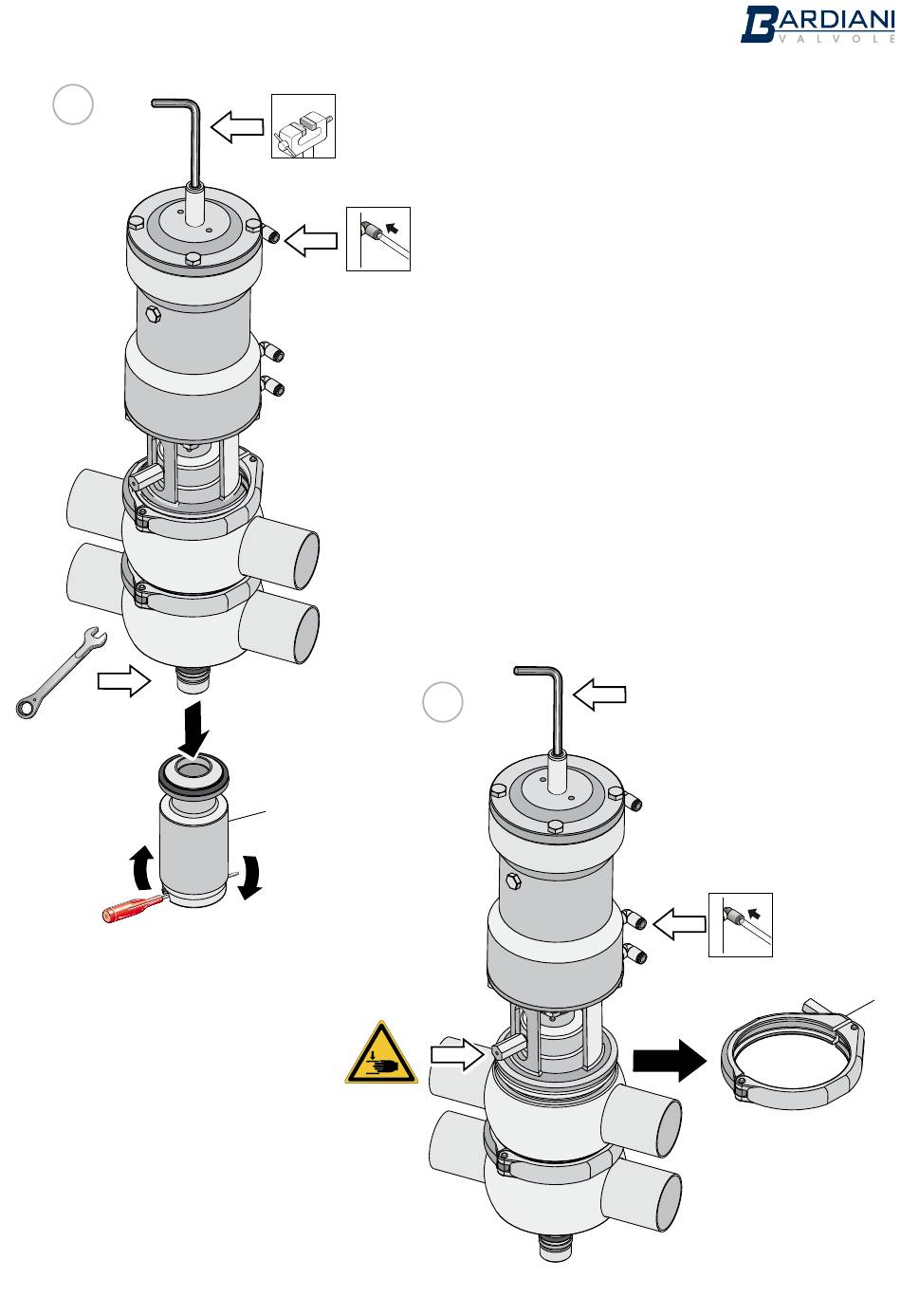 BARDIANI
VALVOLE