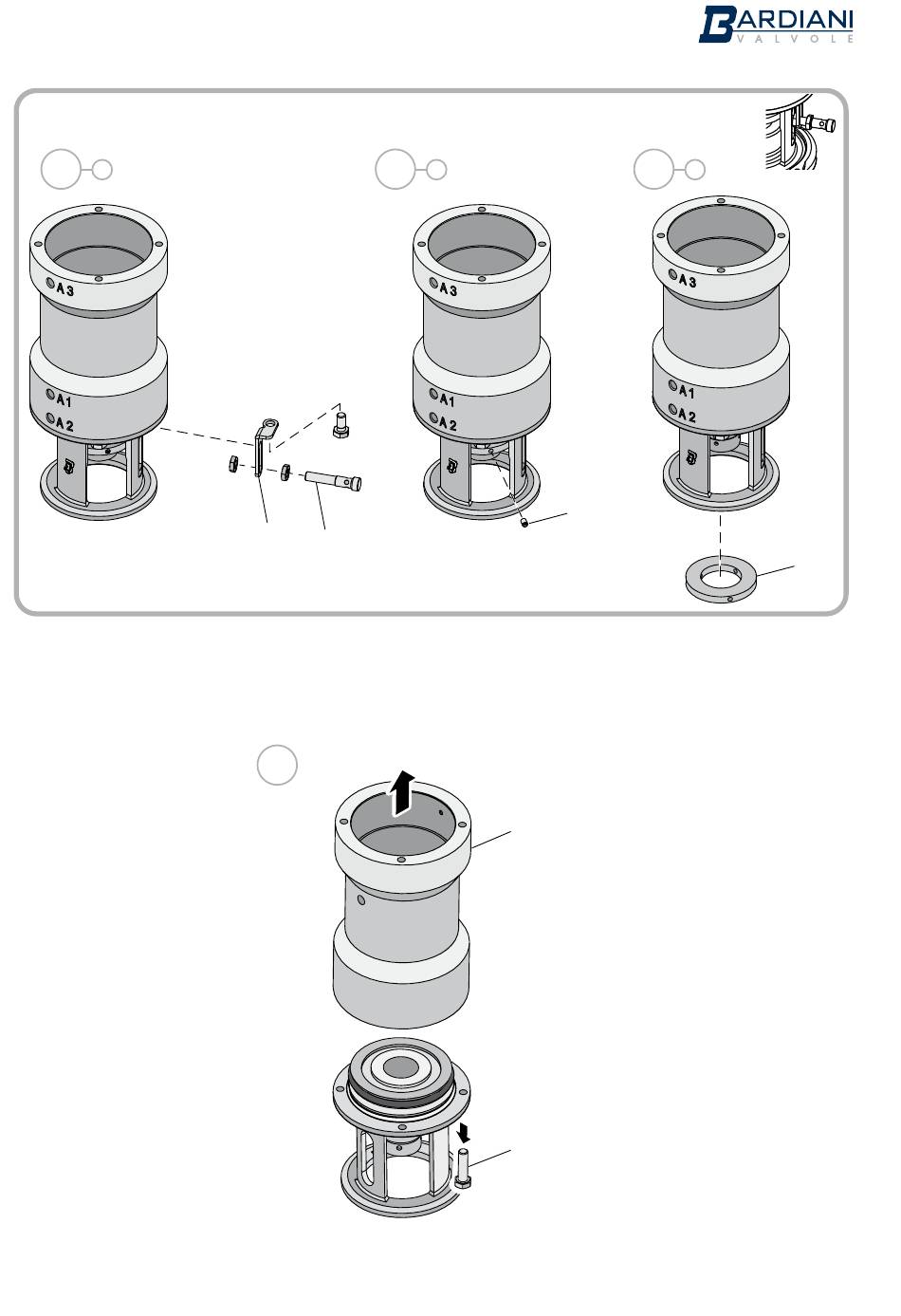 BARDIANI
VALVOLE

A3
A1
A2

A3
A1
A2

A3
A1
A2