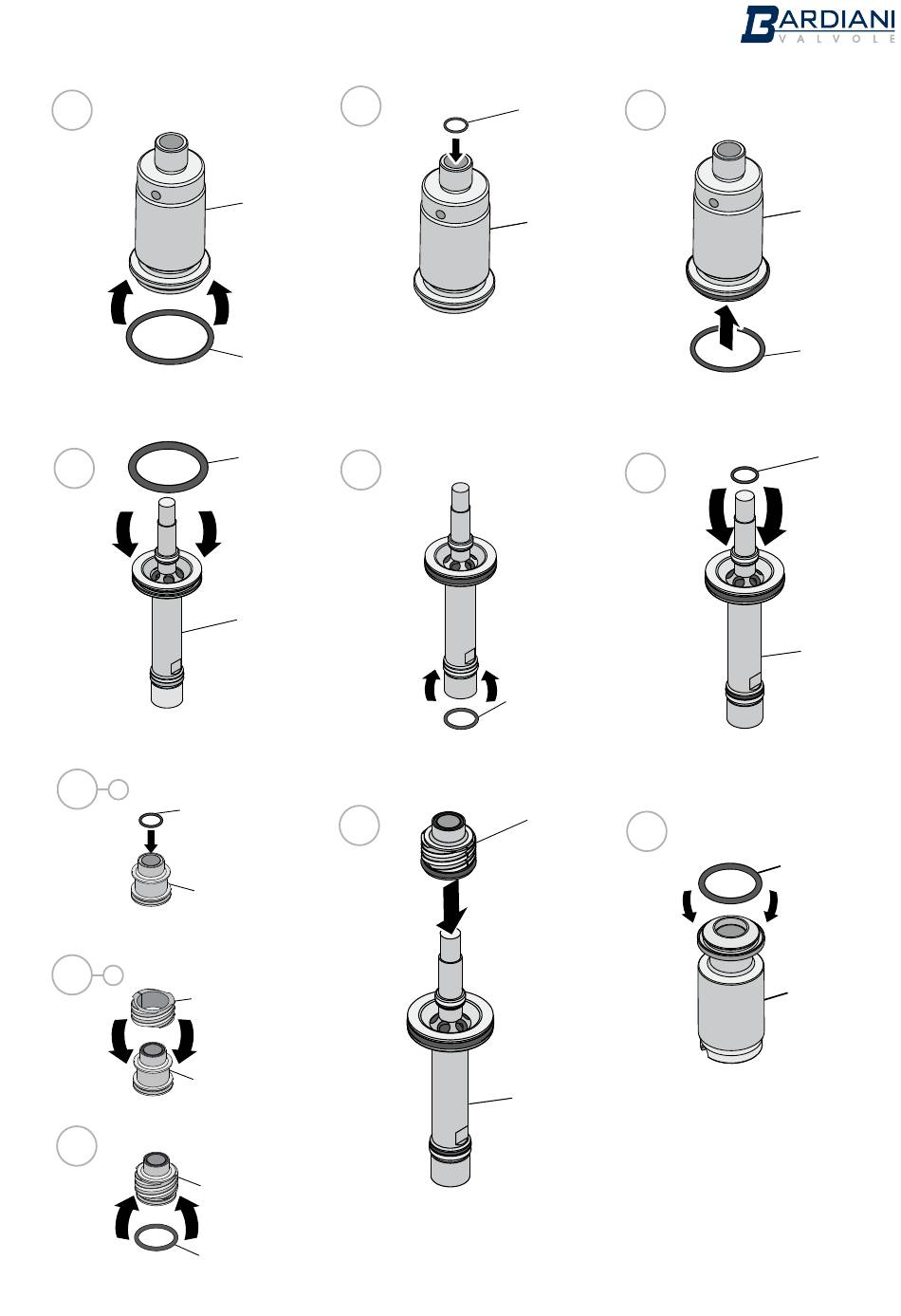 BARDIANI
VALVOLE