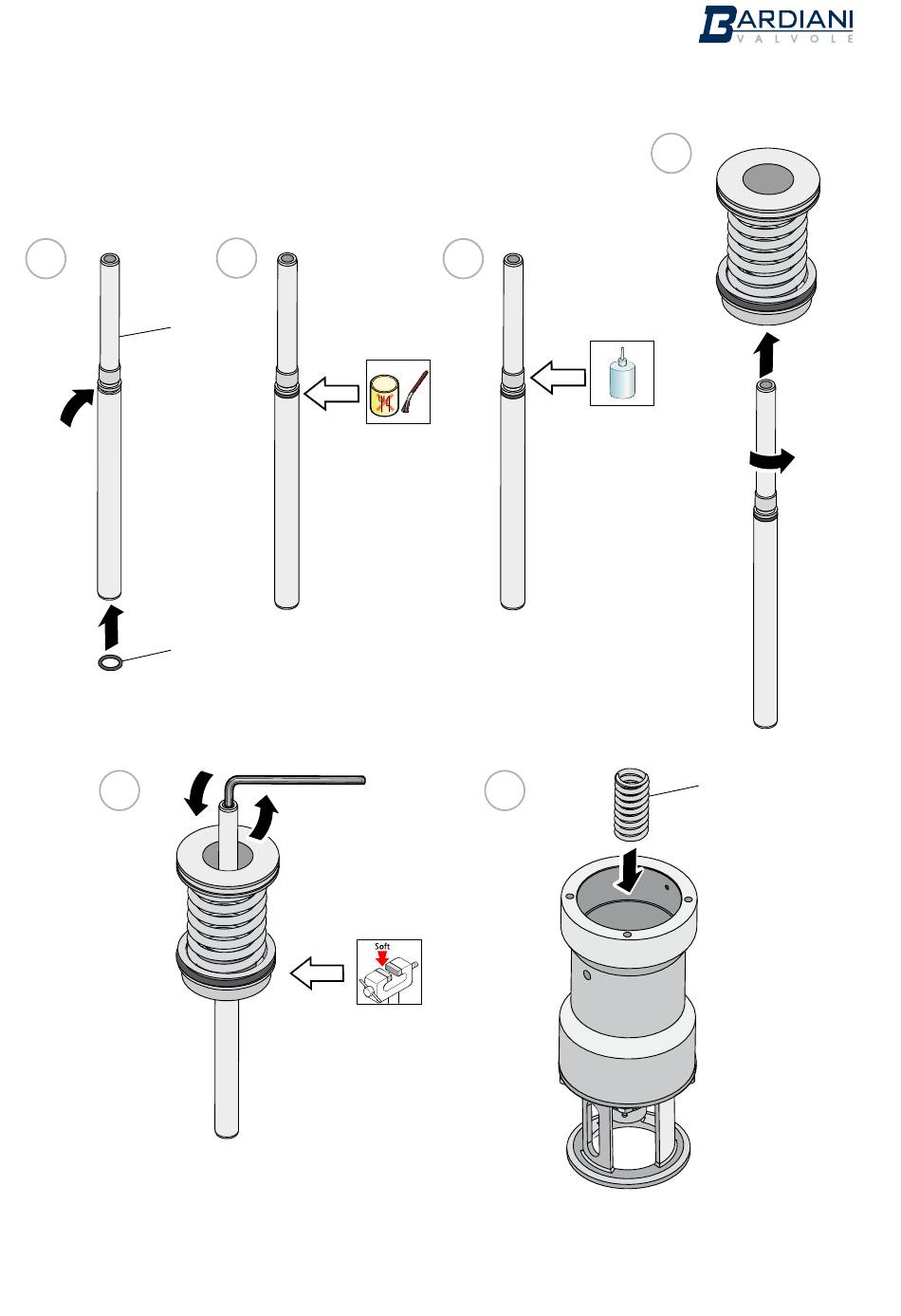 BARDIANI
VALVOLE

Soft