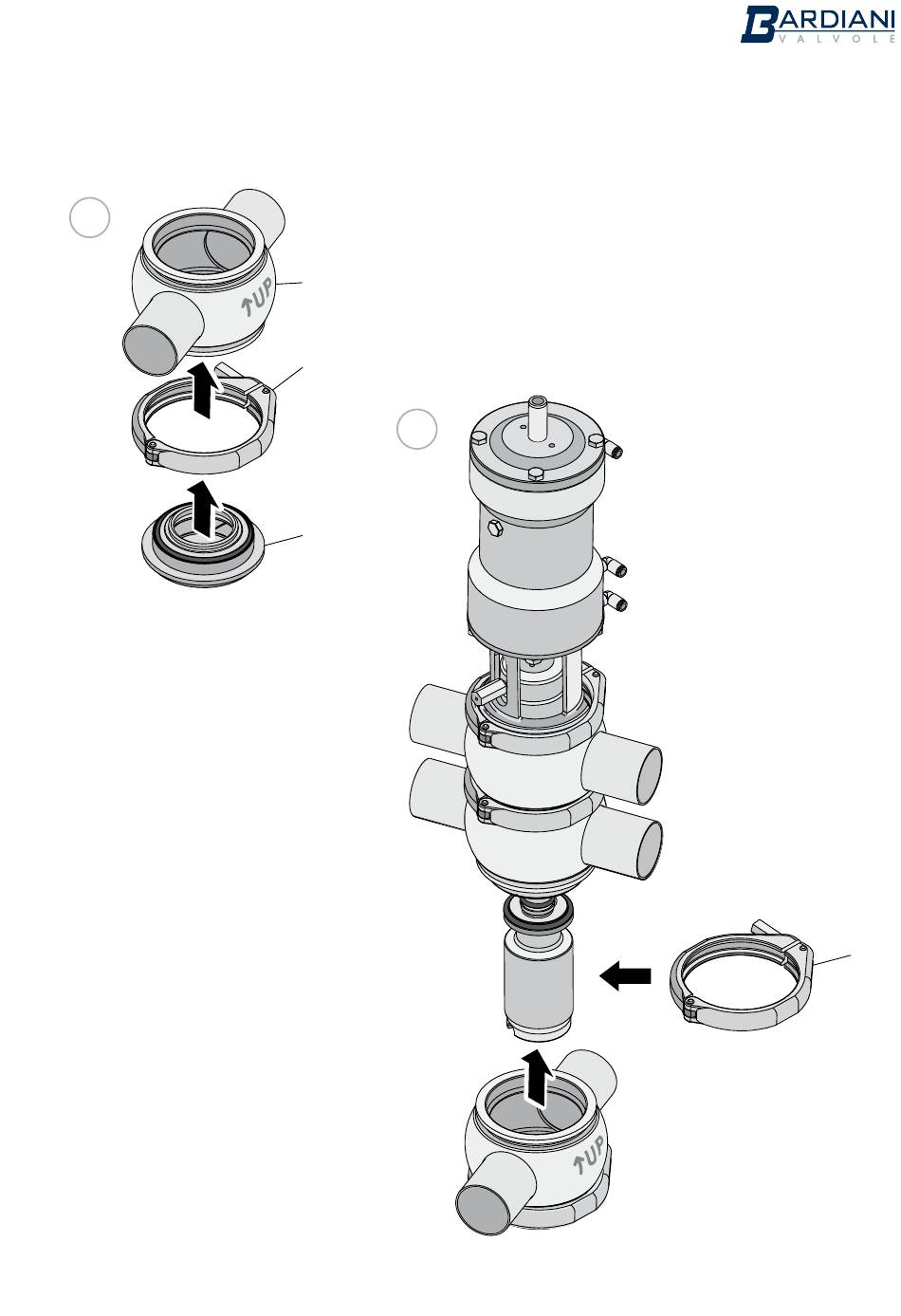 BARDIANI
VALVOLE

↑UP

↑UP