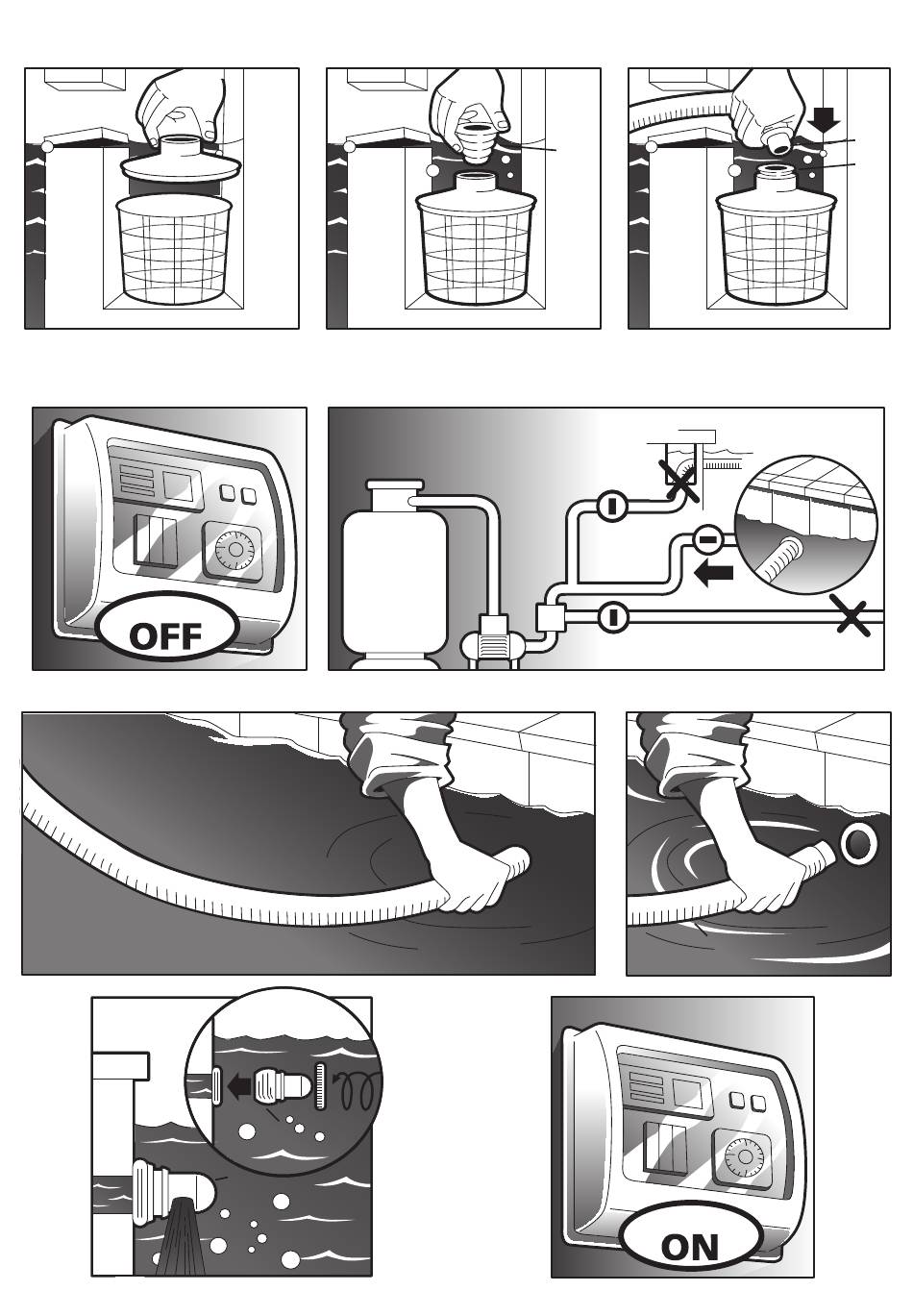 OFF

ON