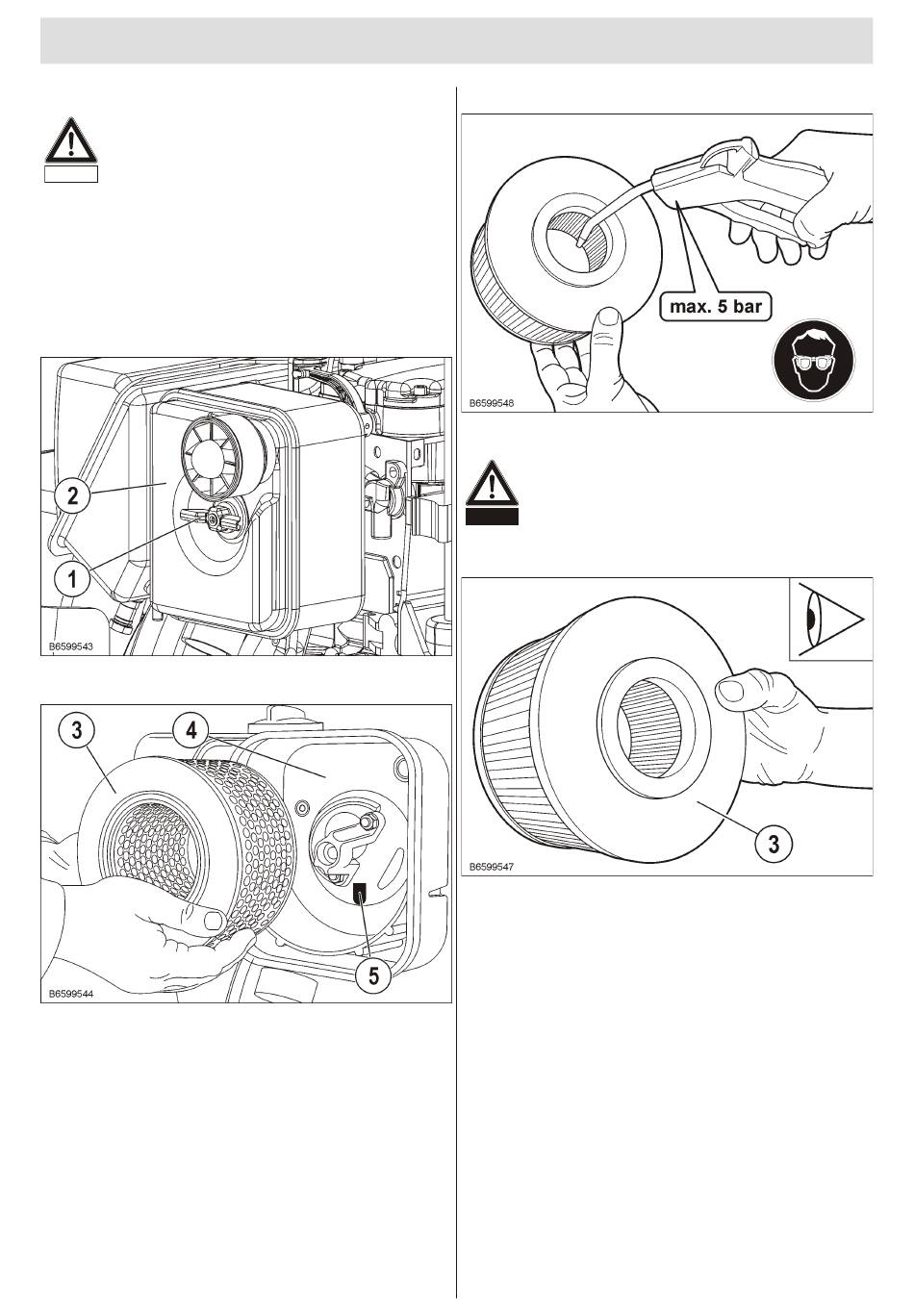 2

1

B6599543

3

4

5

B6599544

max. 5 bar

B6599548

3

B6599547