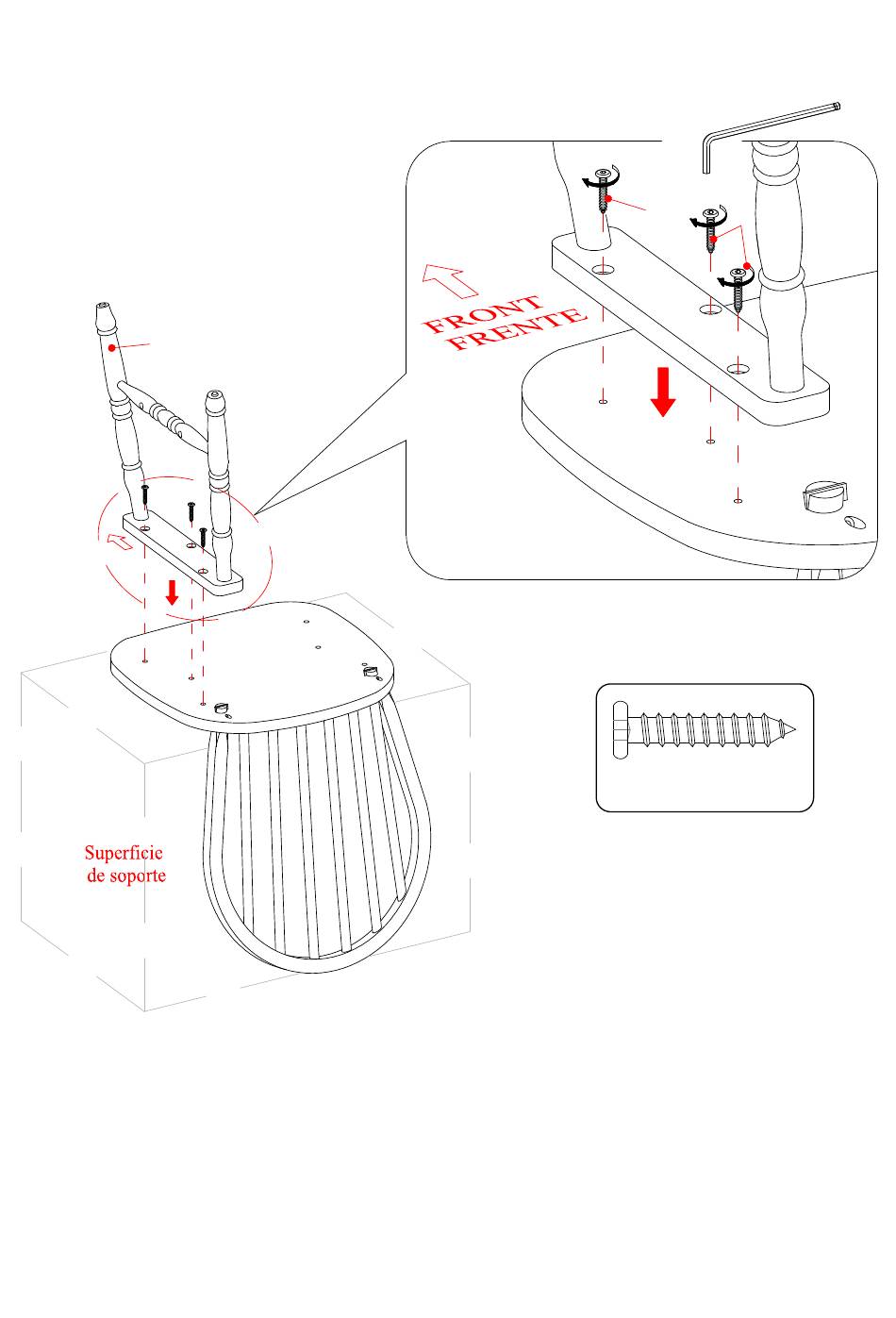 FRONT
FRENTE

Superficie
de soporte