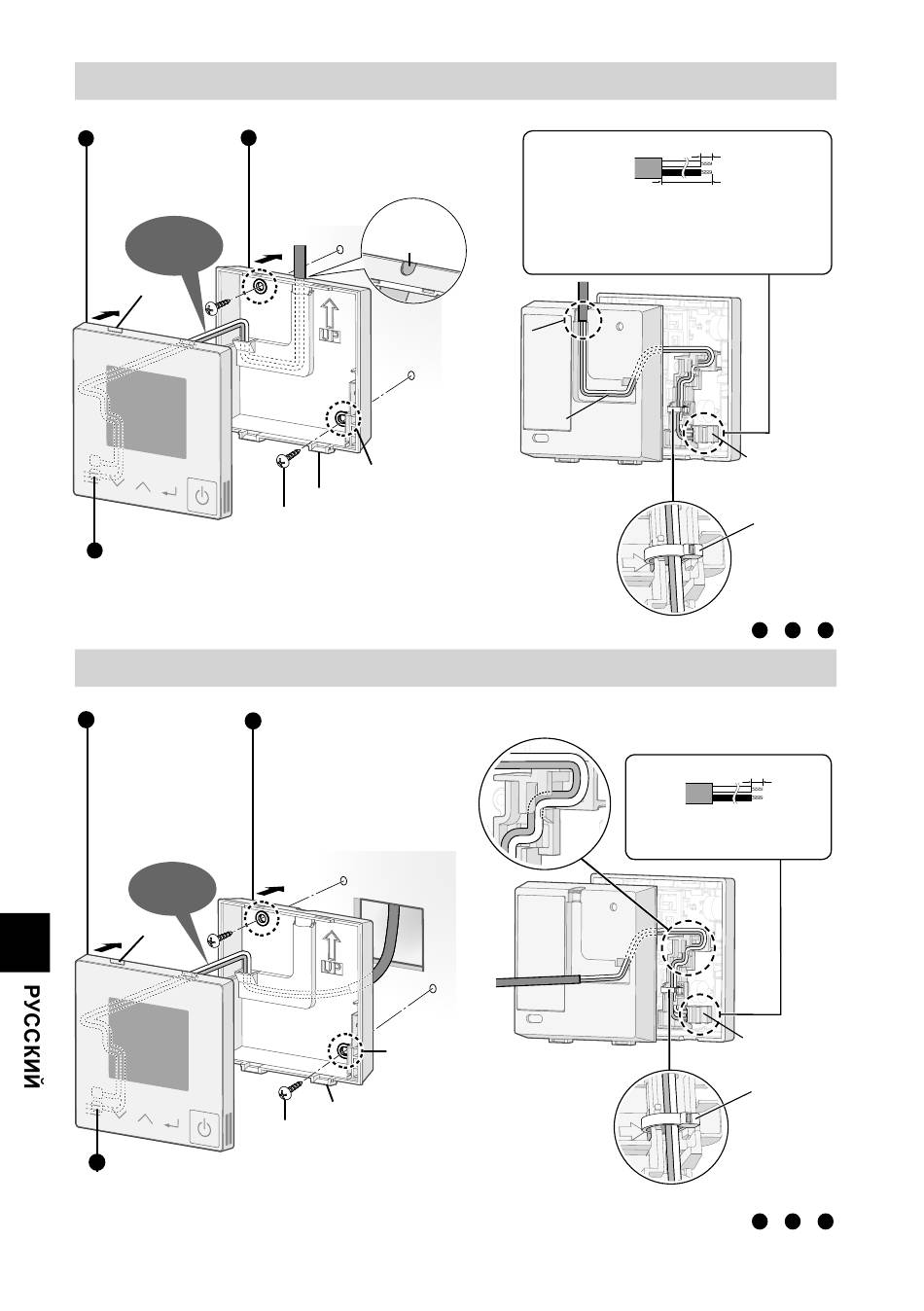 UP

UP

РУССКИЙ