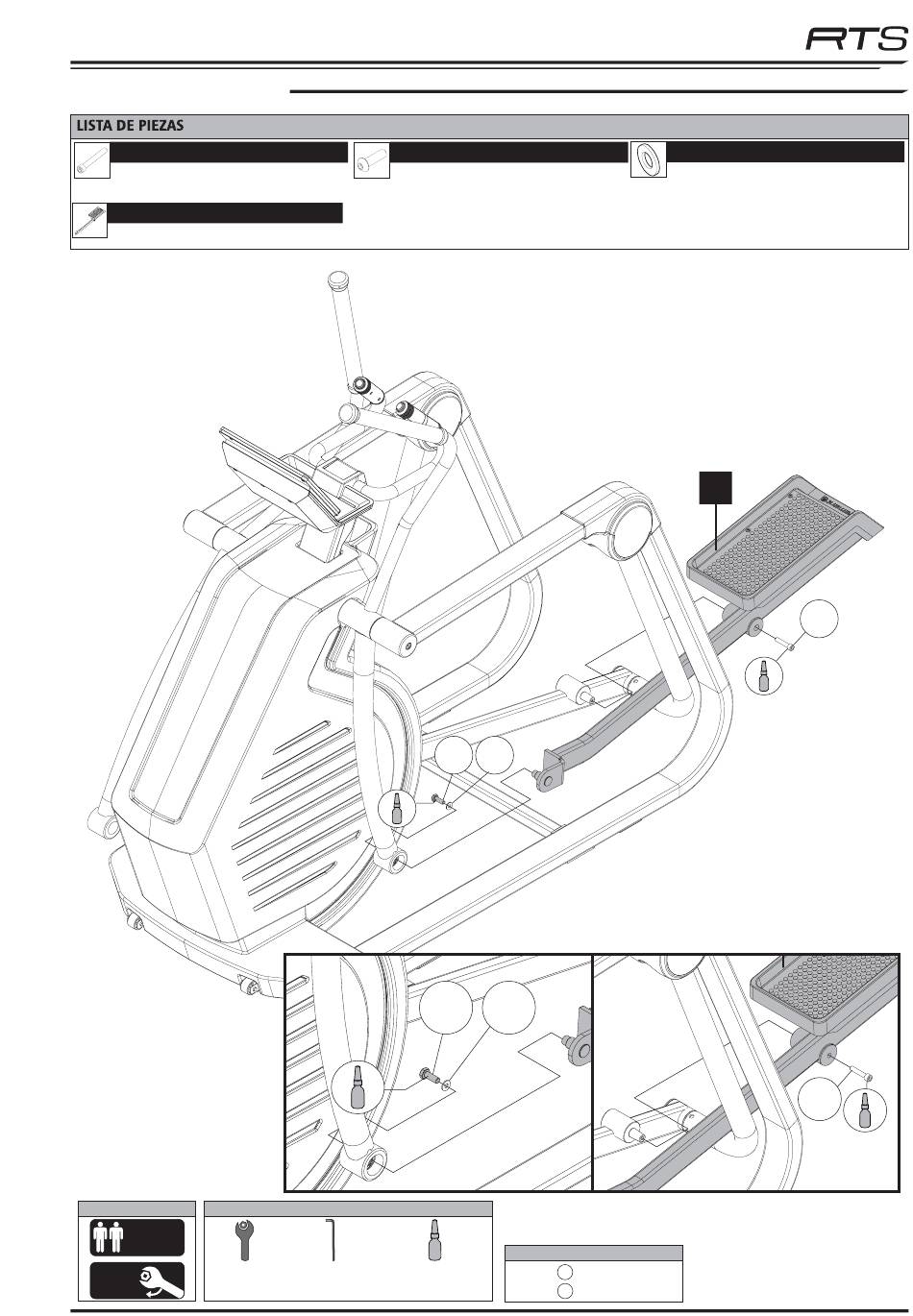 RTS

LISTA DE PIEZAS