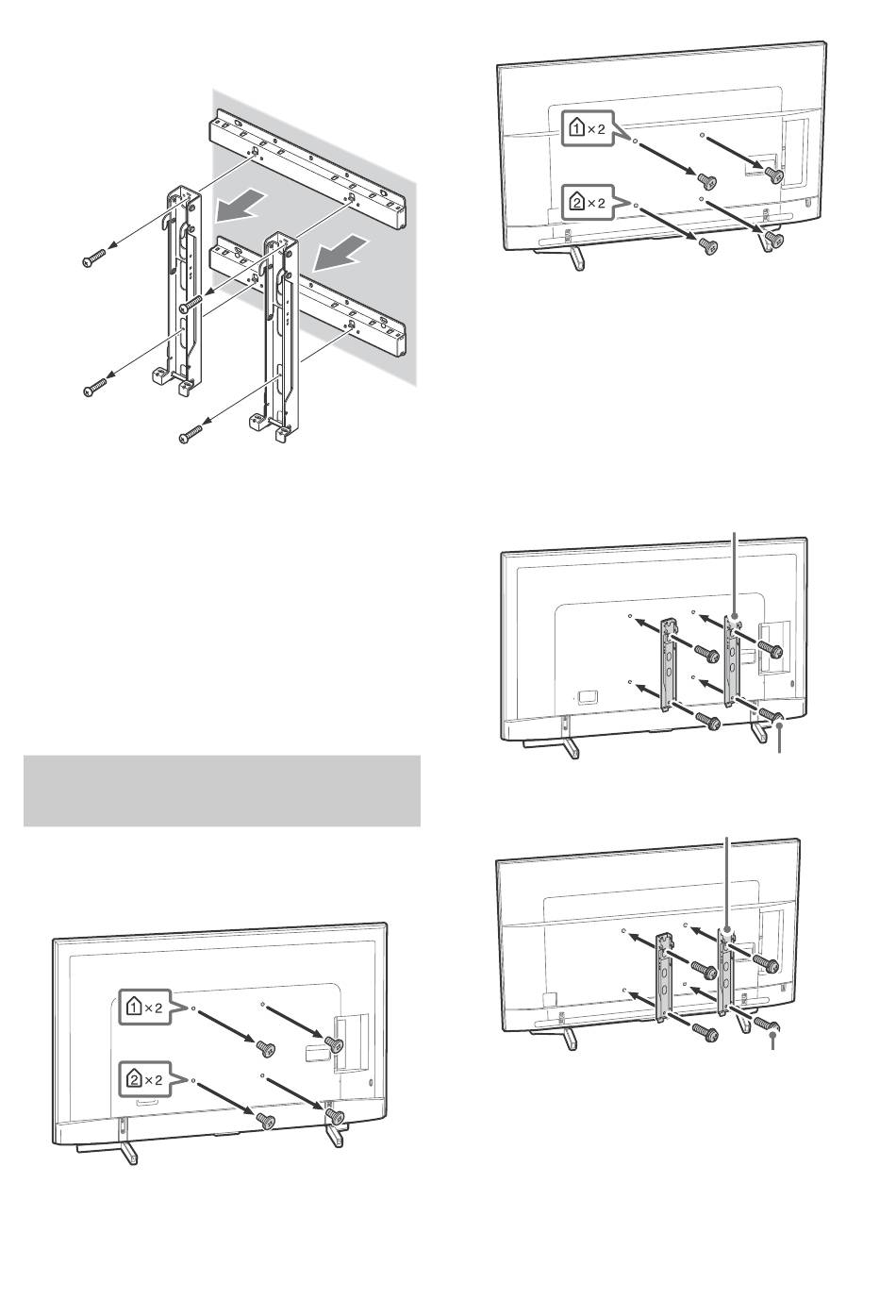 1 × 2

2 × 2

1 × 2

2 × 2