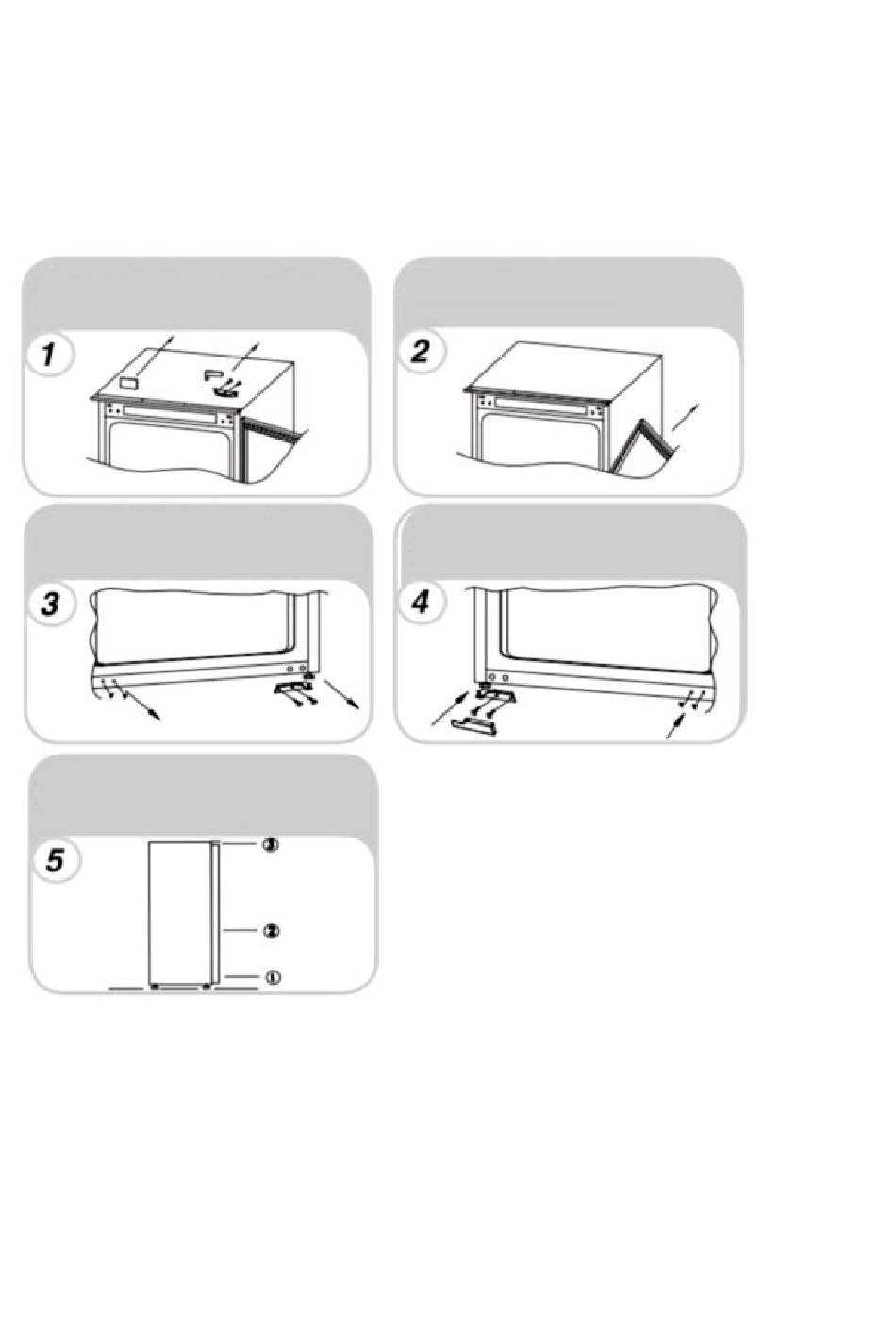 1

2

3

4

5

③

②

①