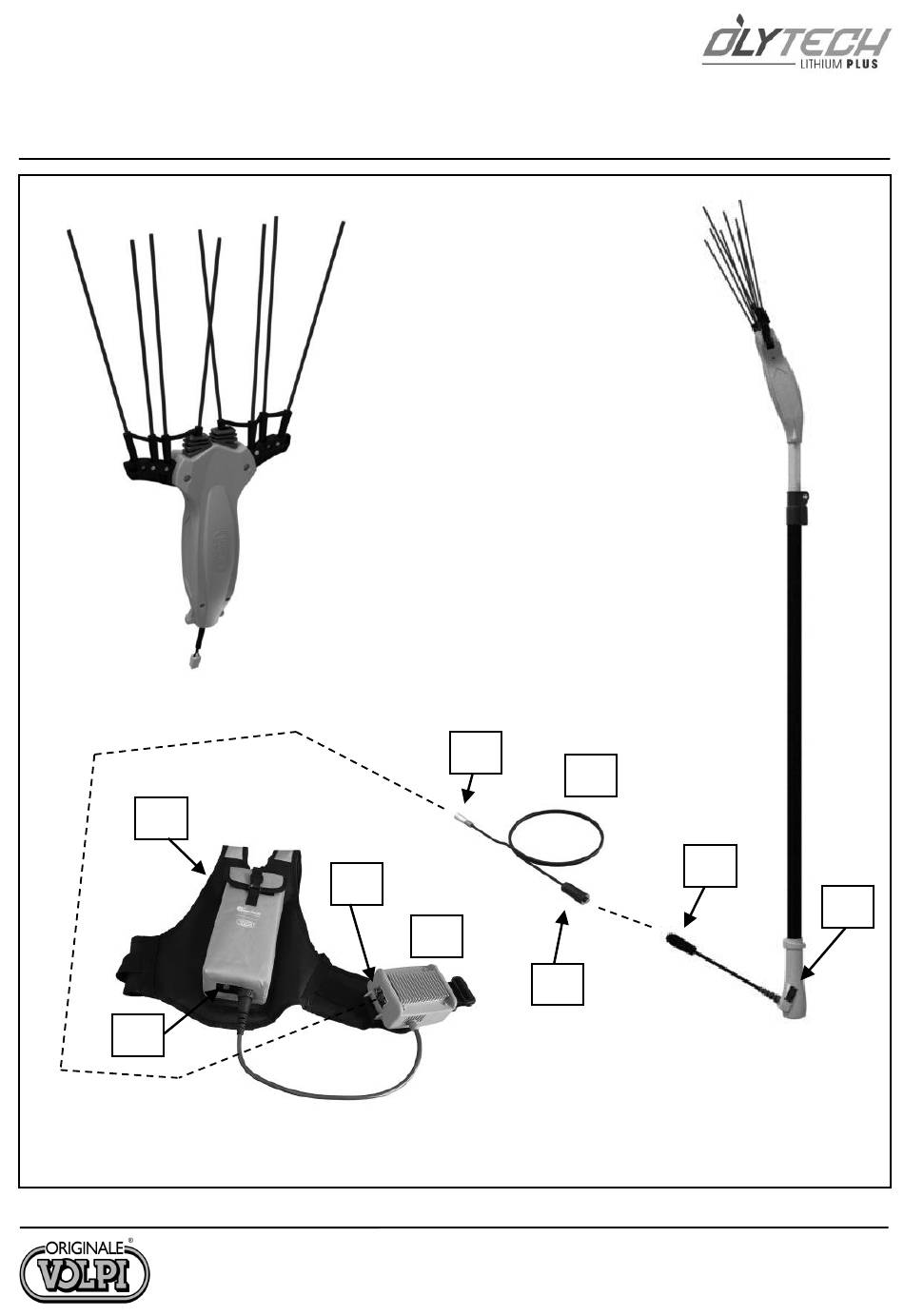 OLYTECH
LITHIUM PLUS

ORIGINALE
VOLPI