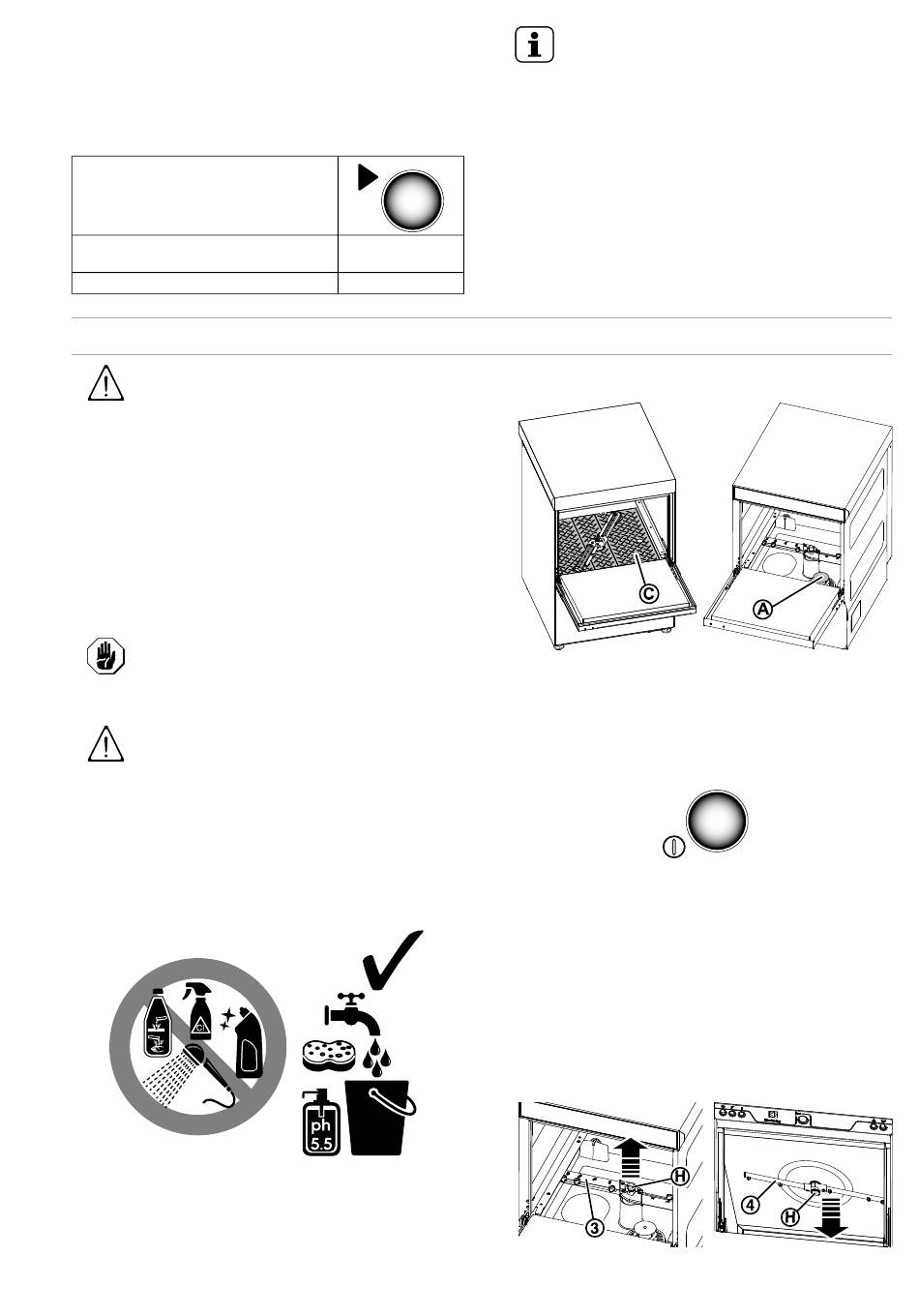 C

A

ph
5.5

H

3

4

H