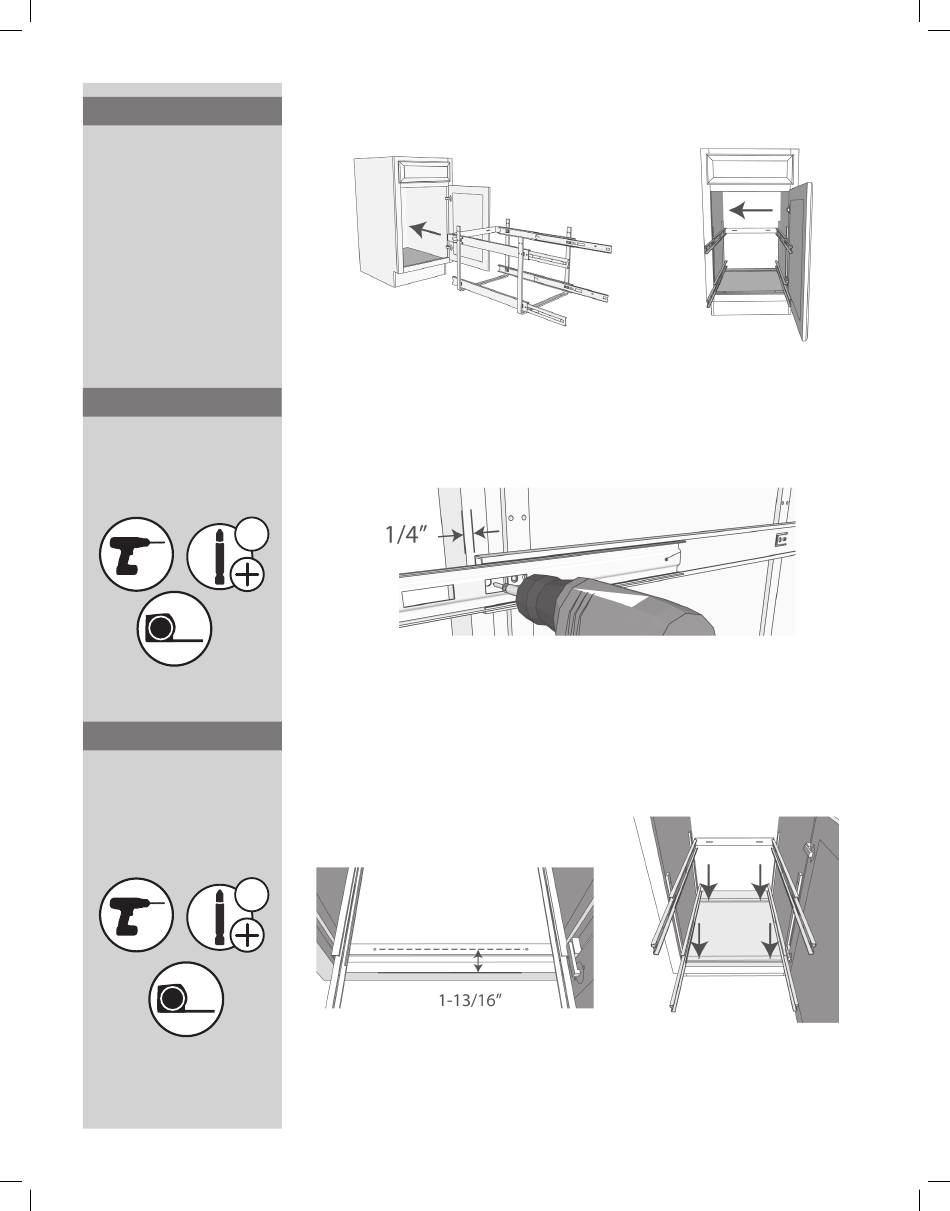 1/4"

1-13/16"