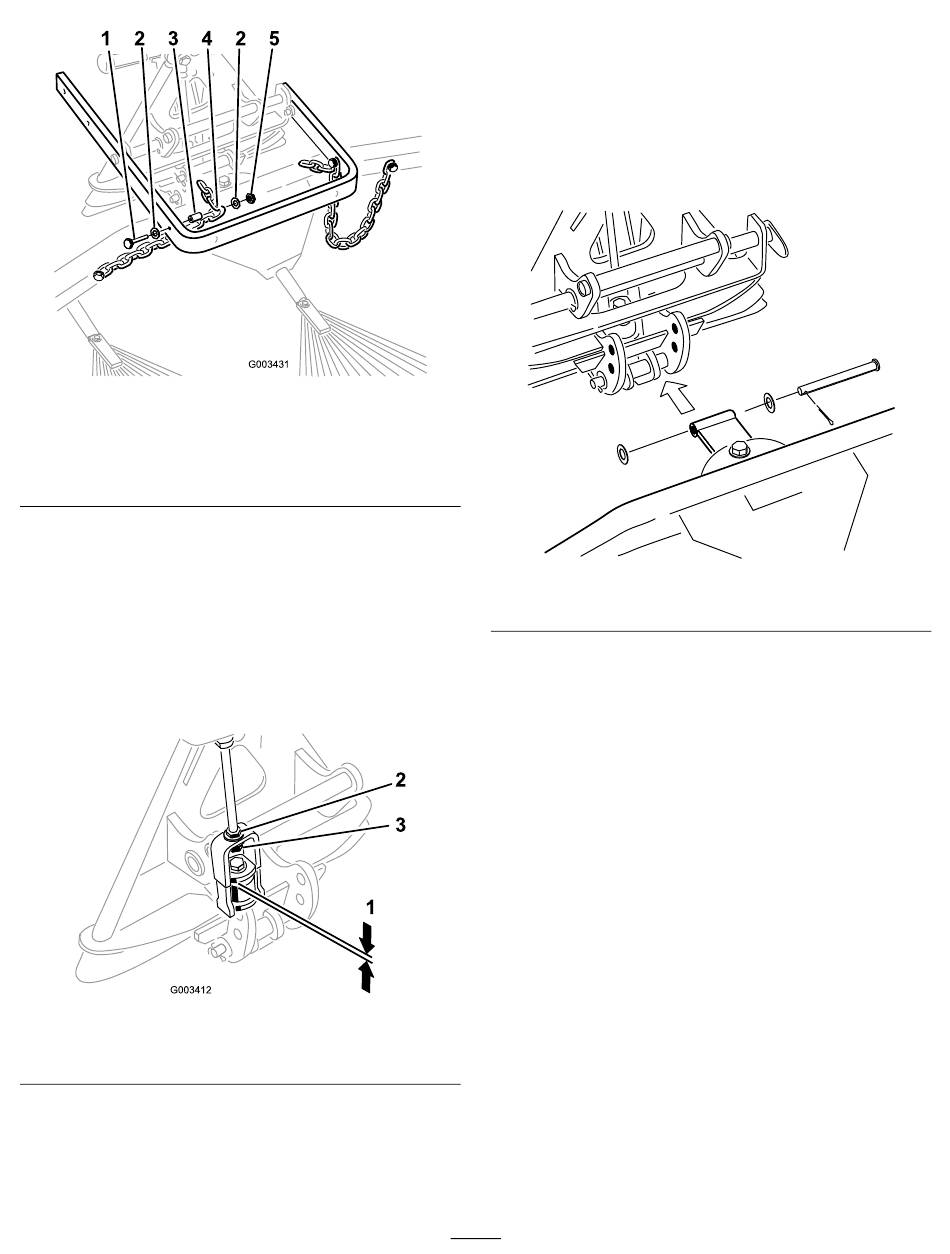 1 2 3 4 2 5

G003431

2

3

1

G003412