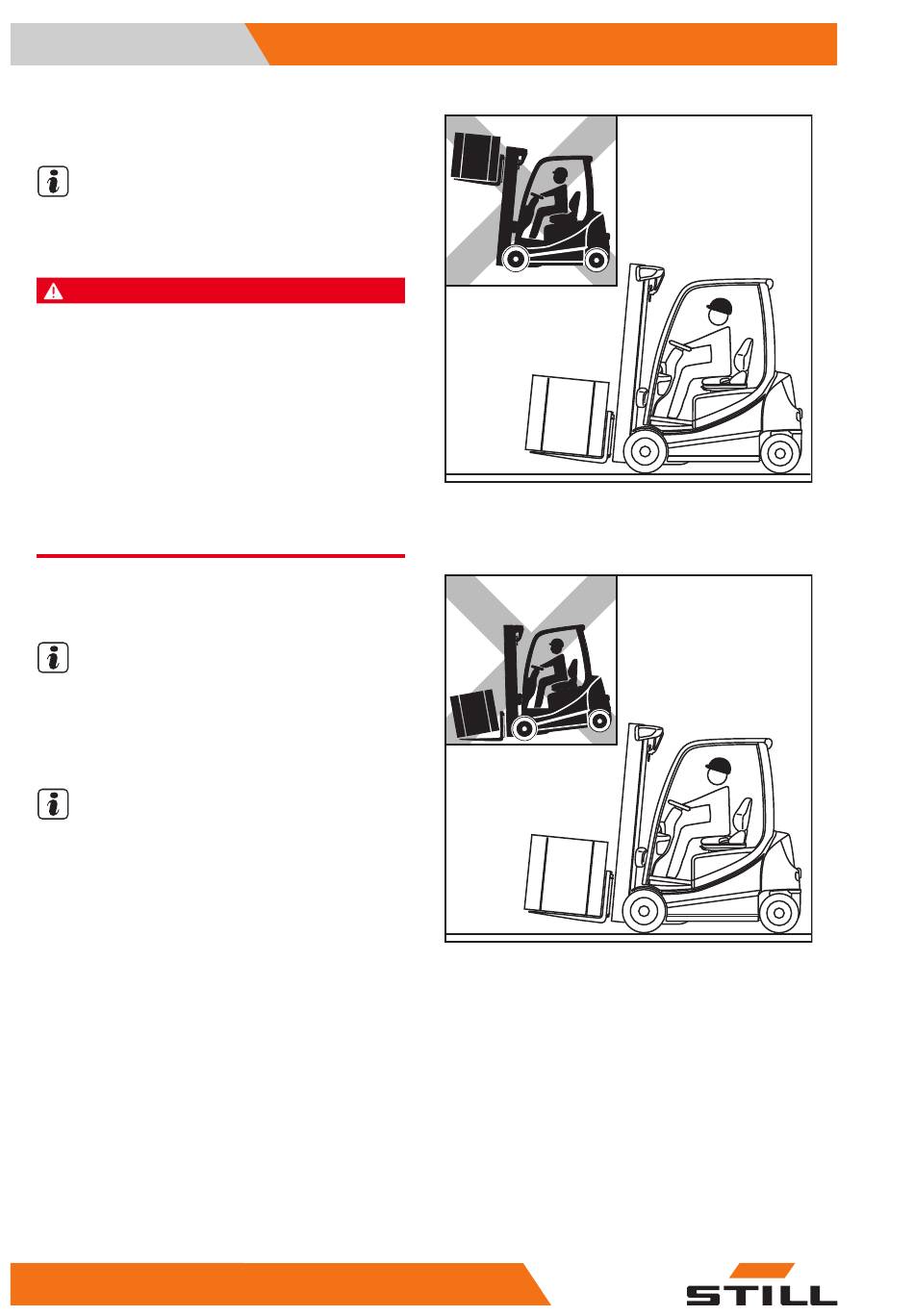 STILL