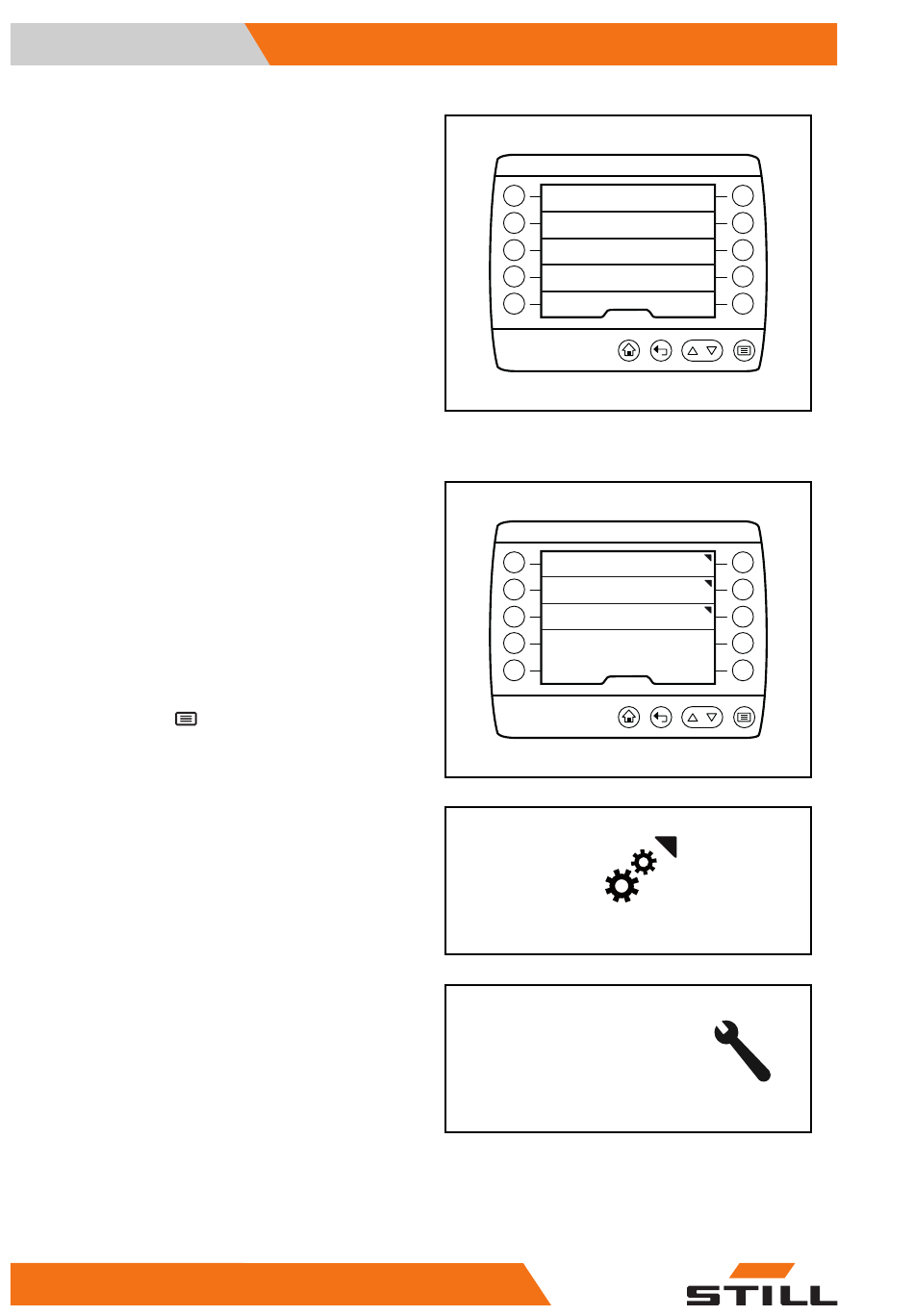 STILL