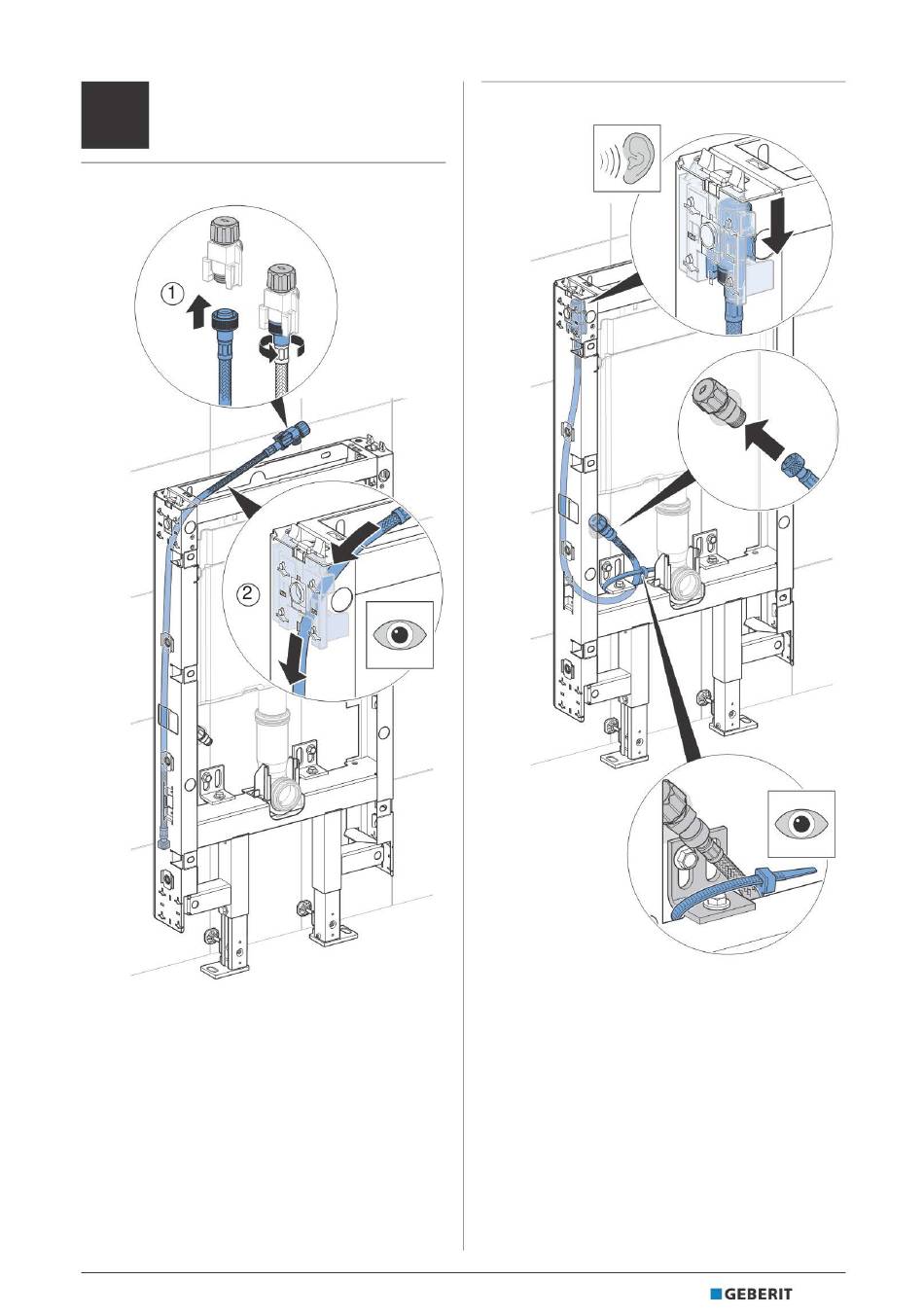 1

2

GEBERIT