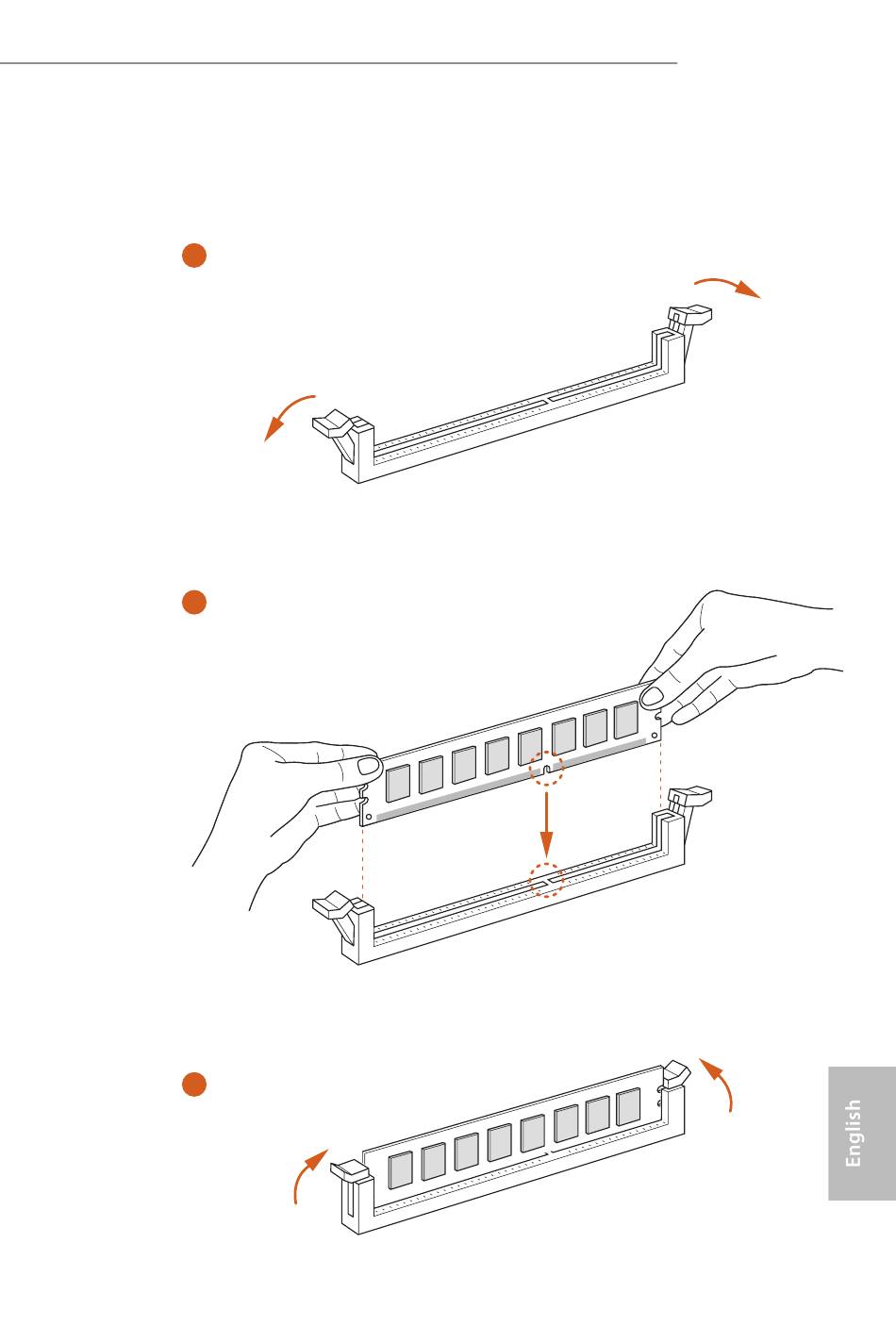 English