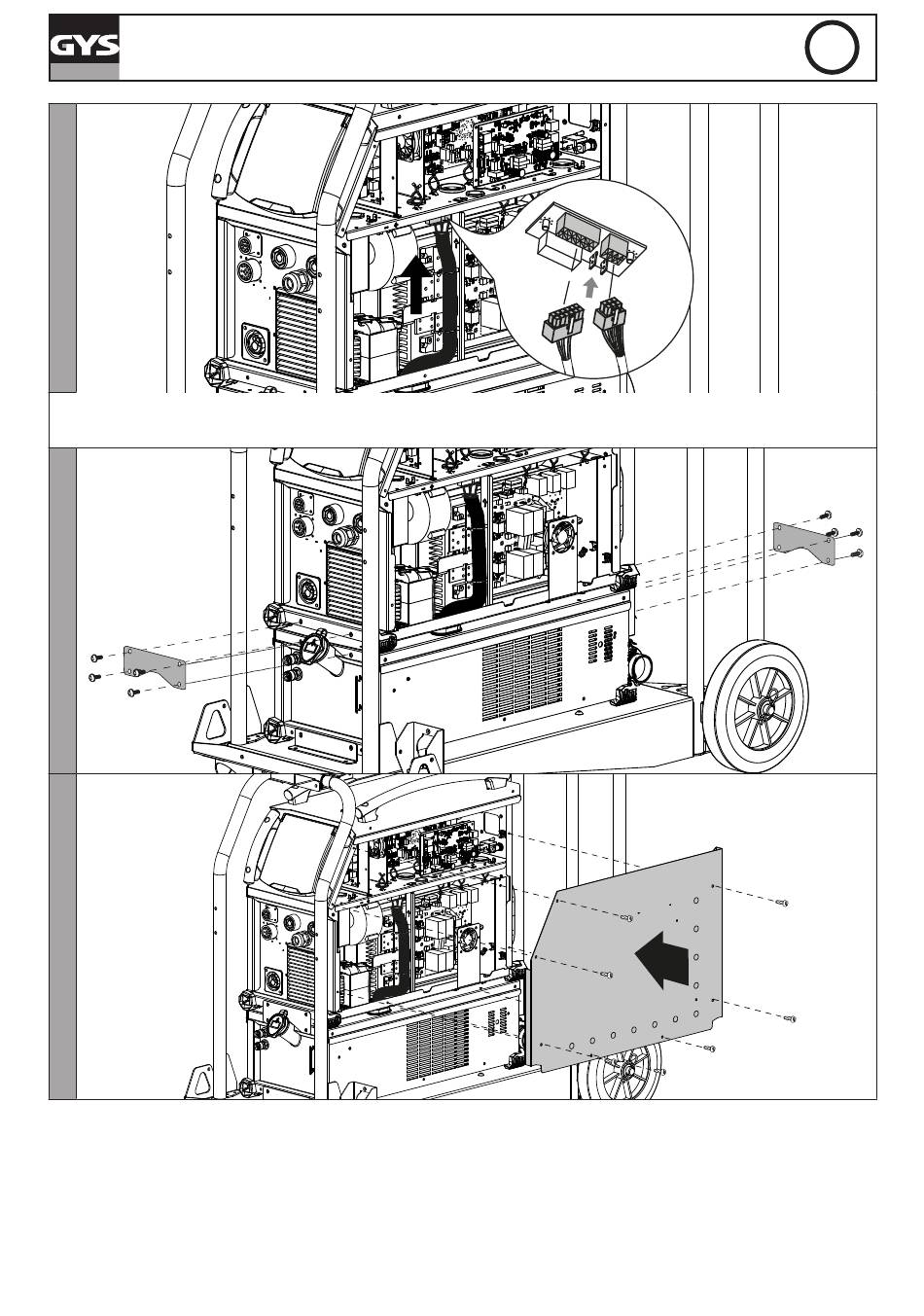 GYS