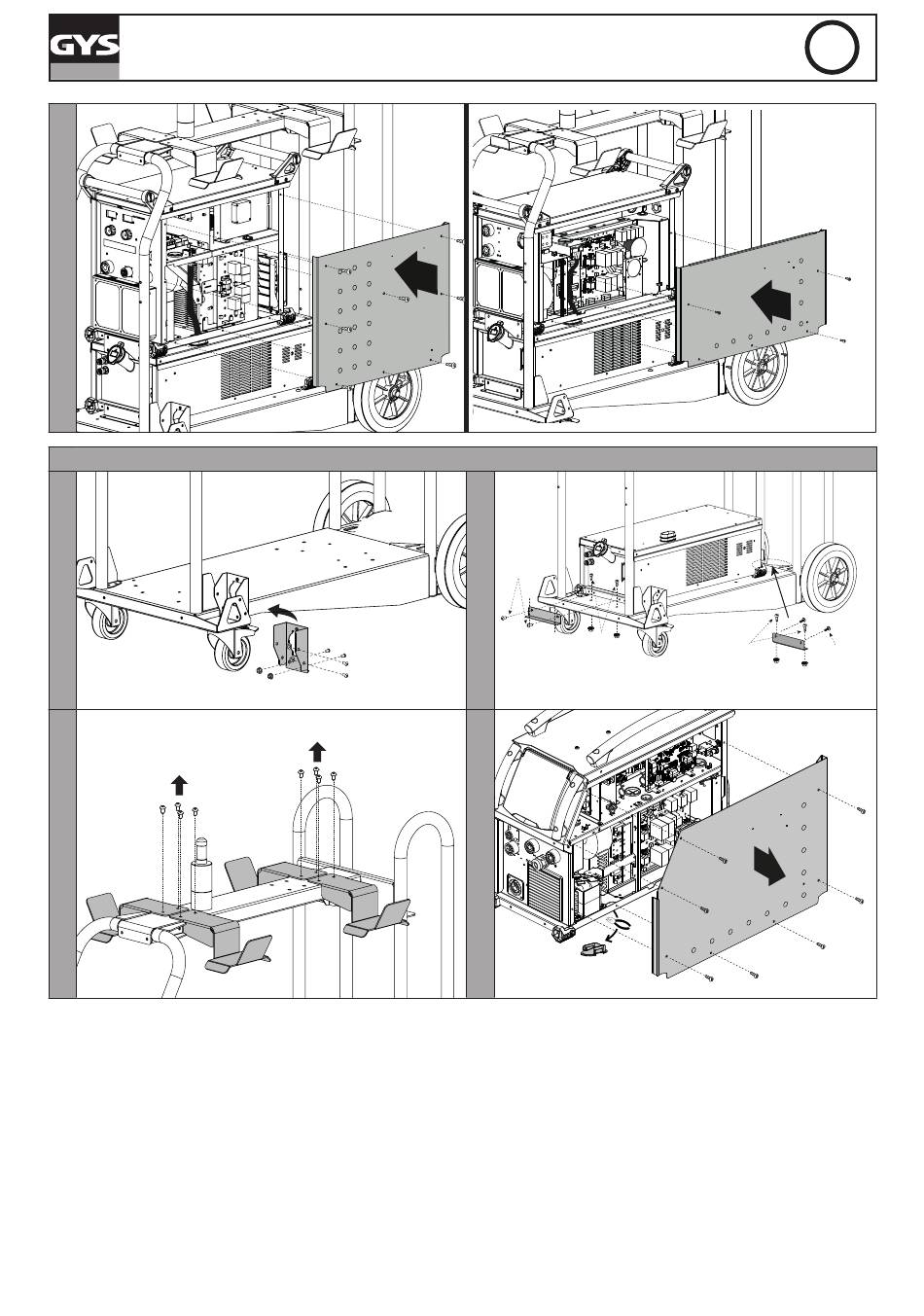 GYS