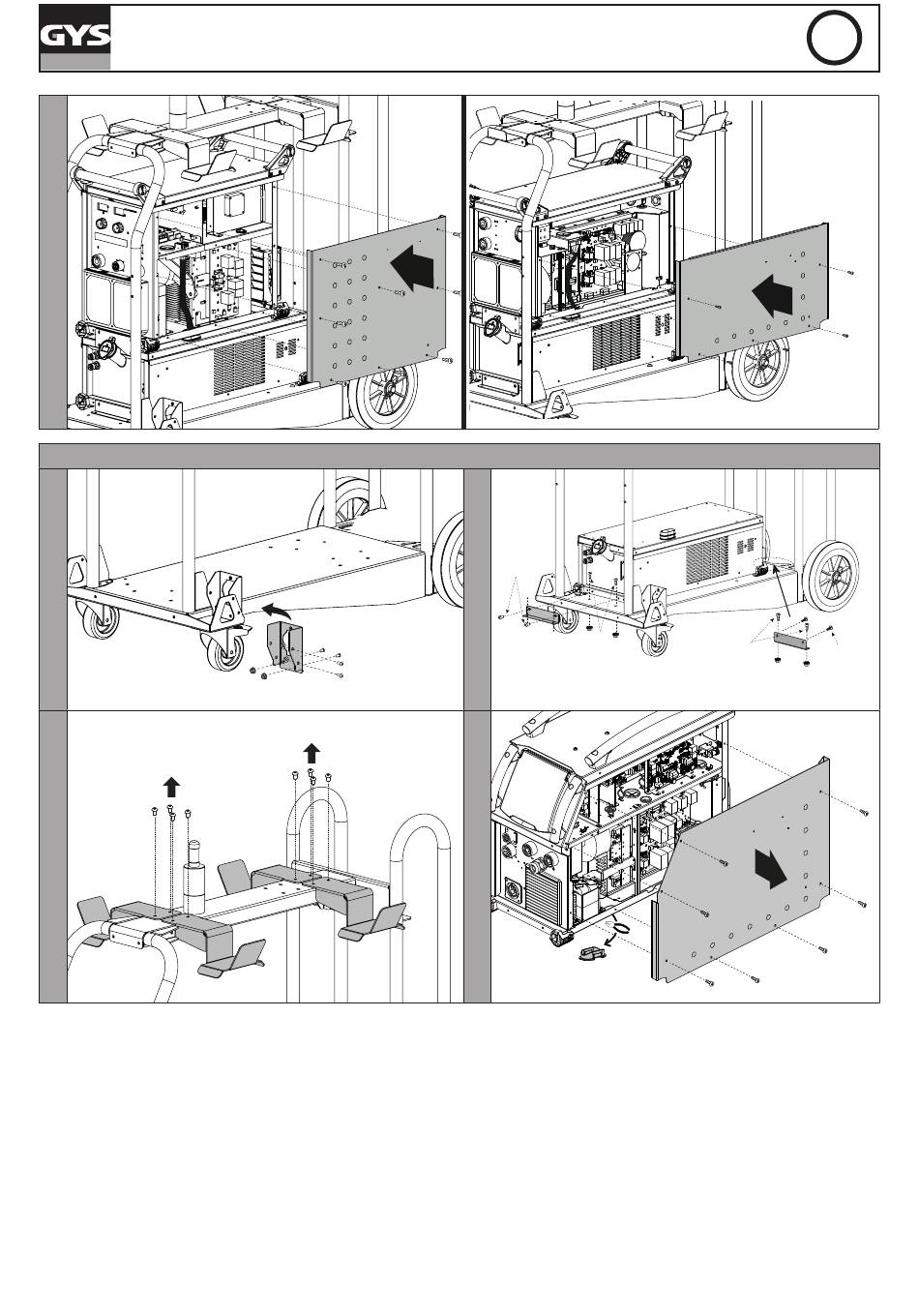 GYS