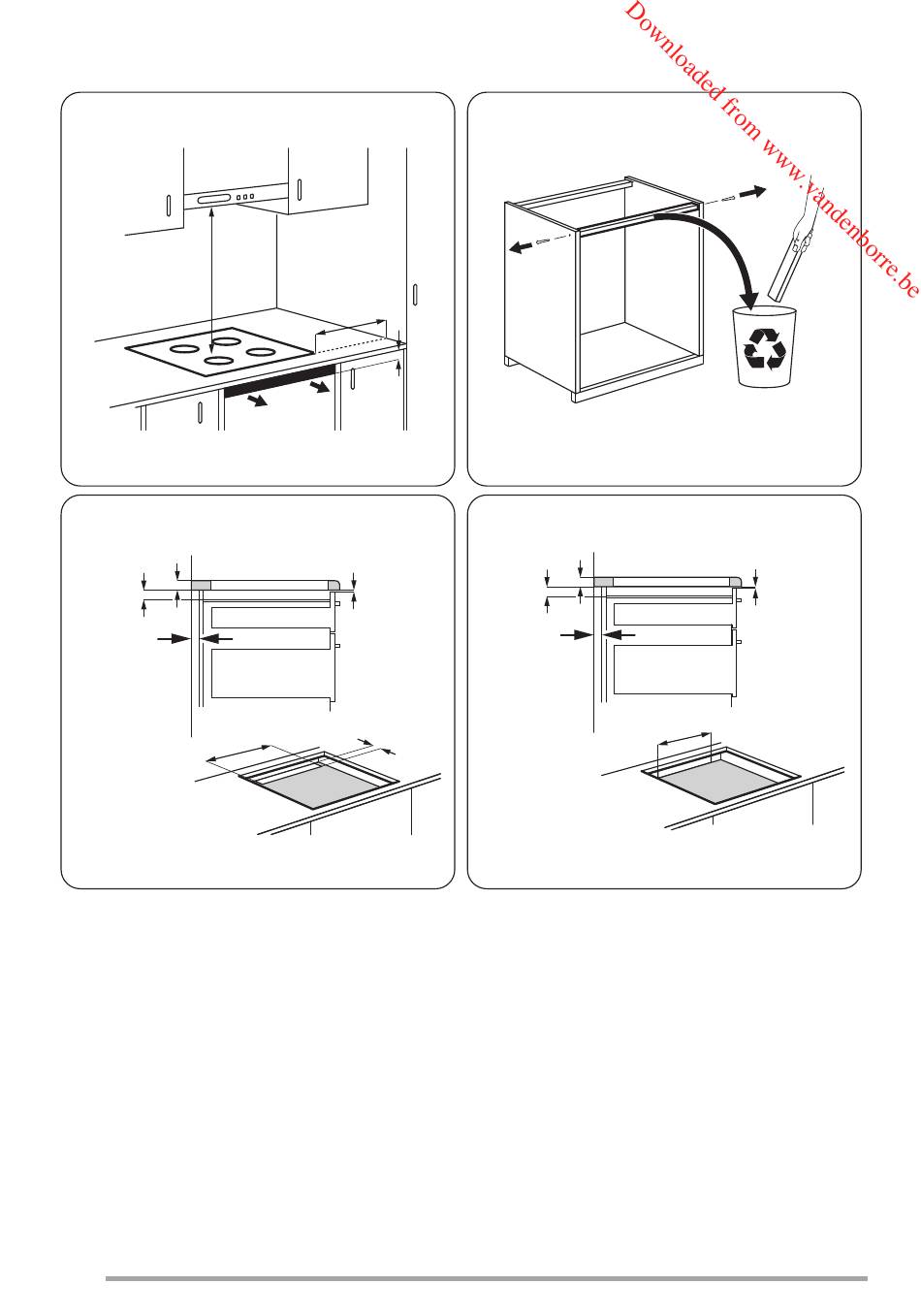 Downloaded from www.vandenborre.be