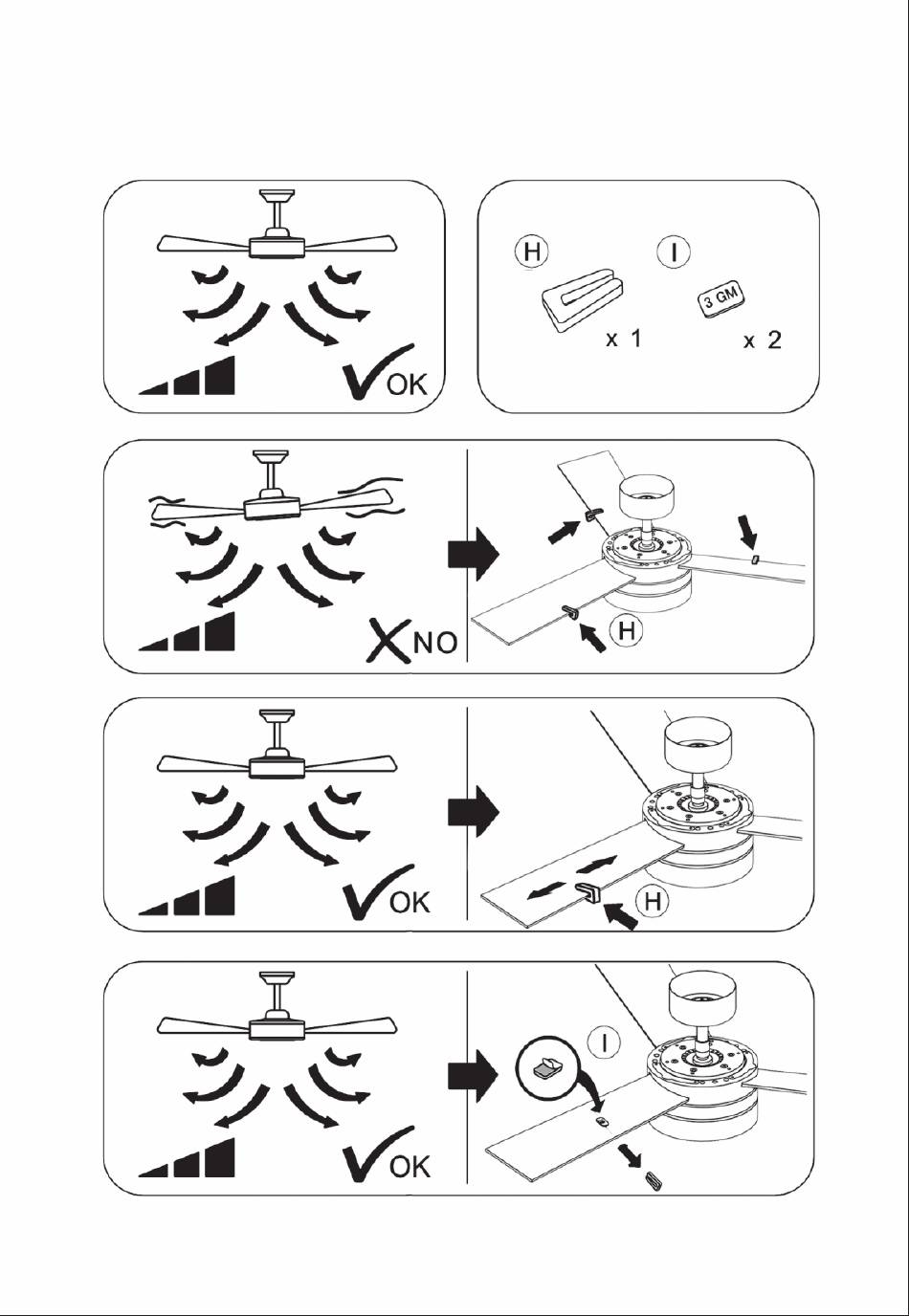 OK

H
I
3 GM
x 1
x 2

NO
H

OK
H

OK
I