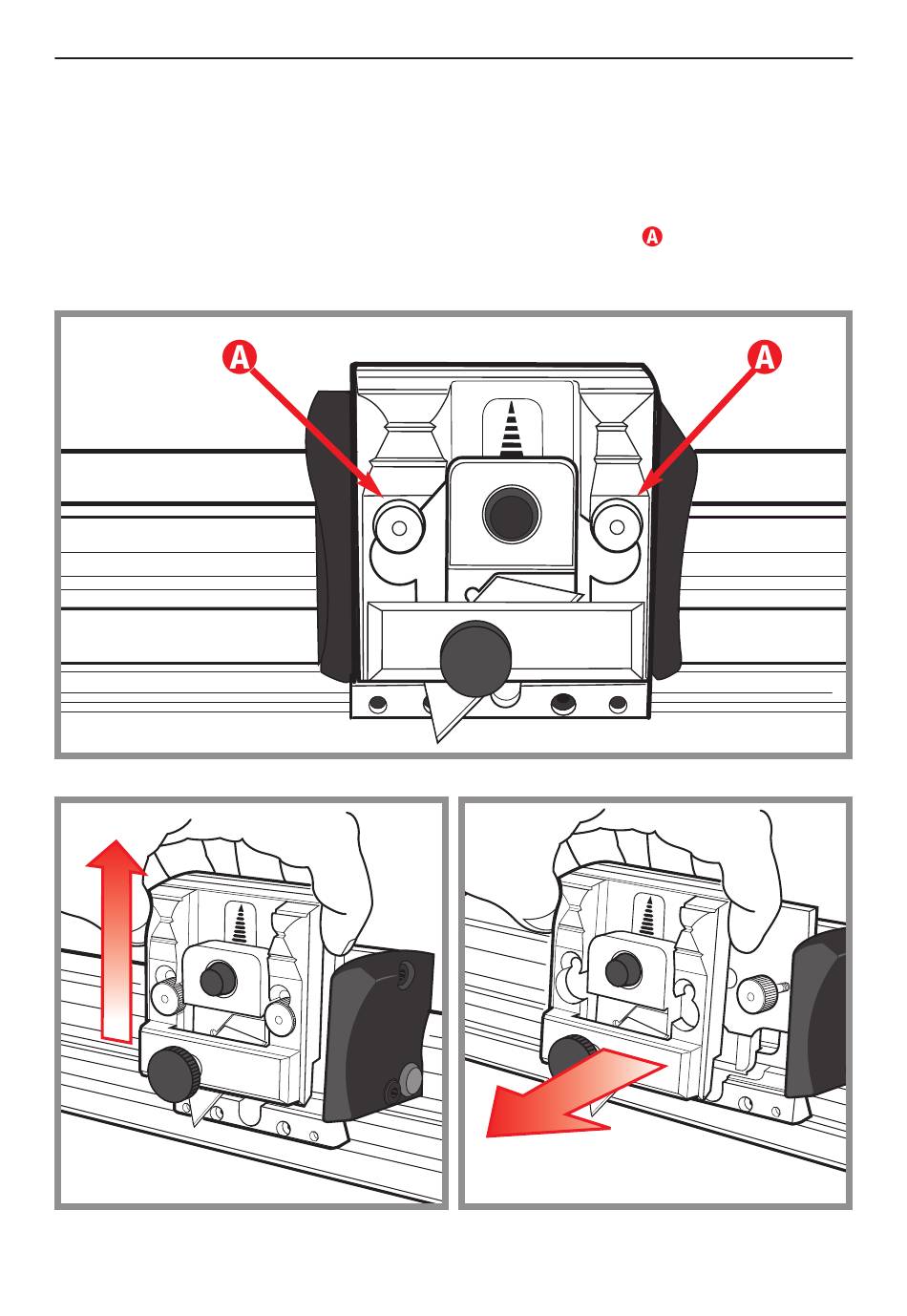 A

A

A