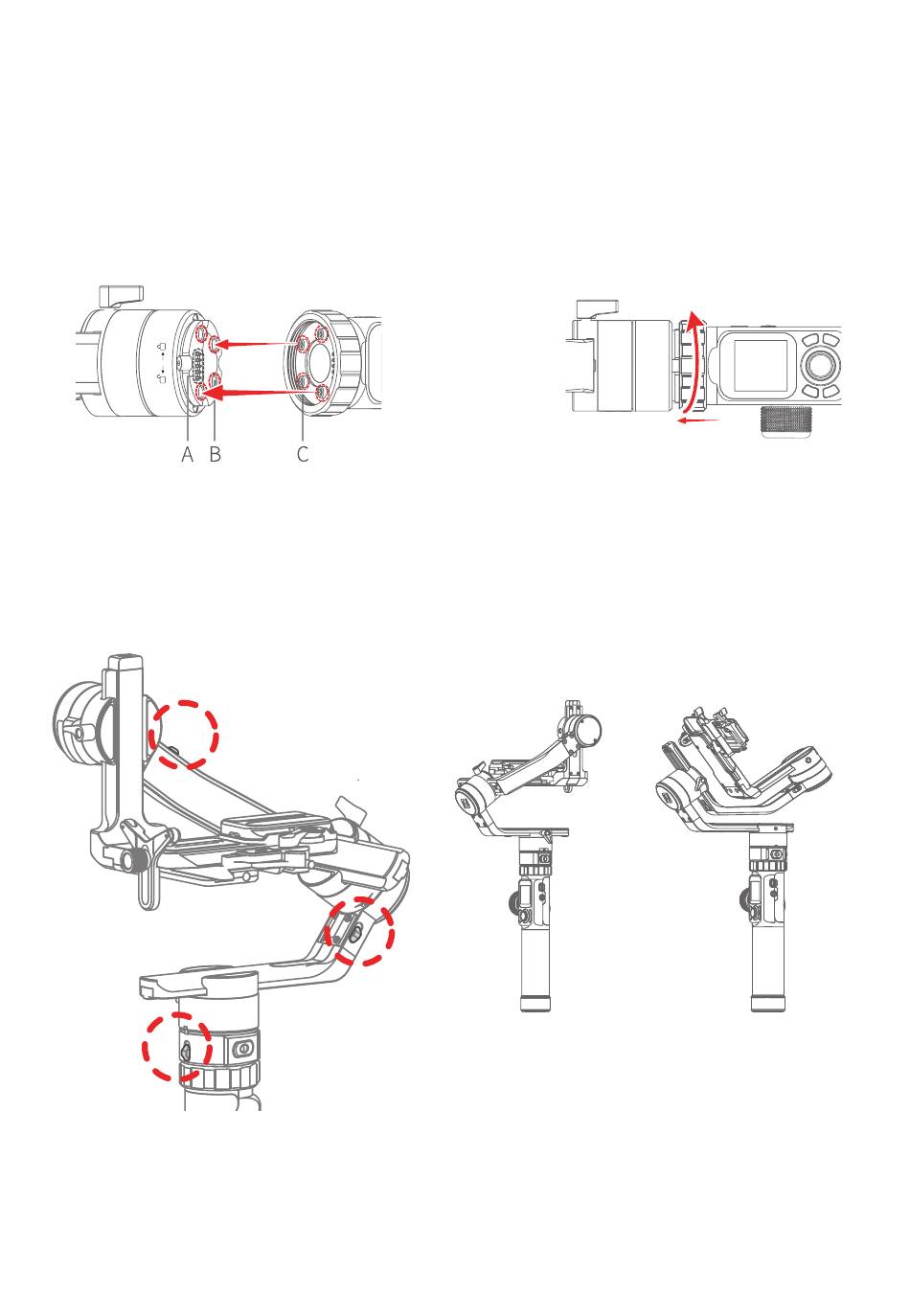 A B C