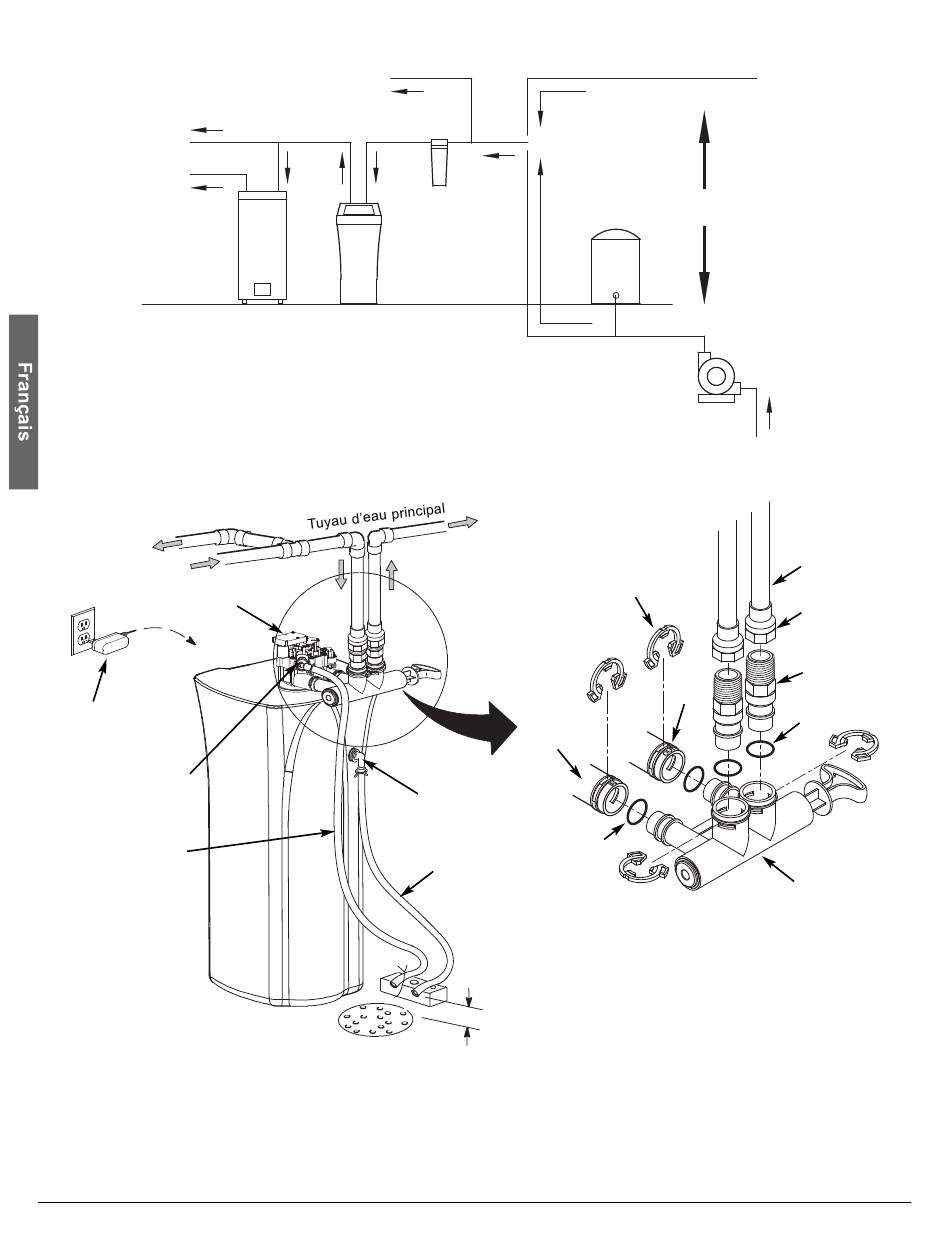 Français

Tuyau d'eau principal