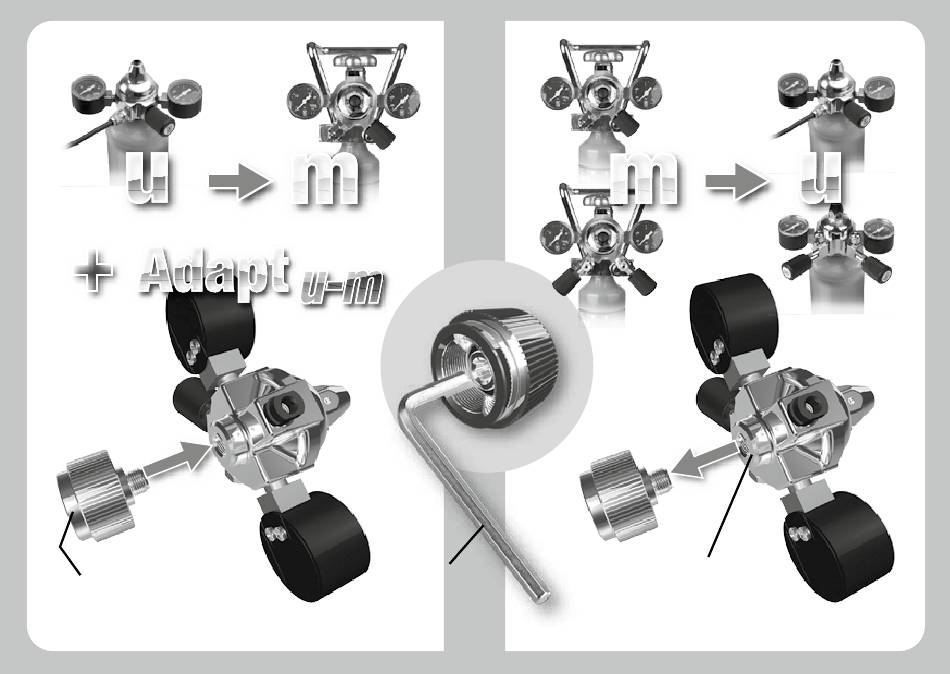 u → m

+ Adapt u-m

m → u