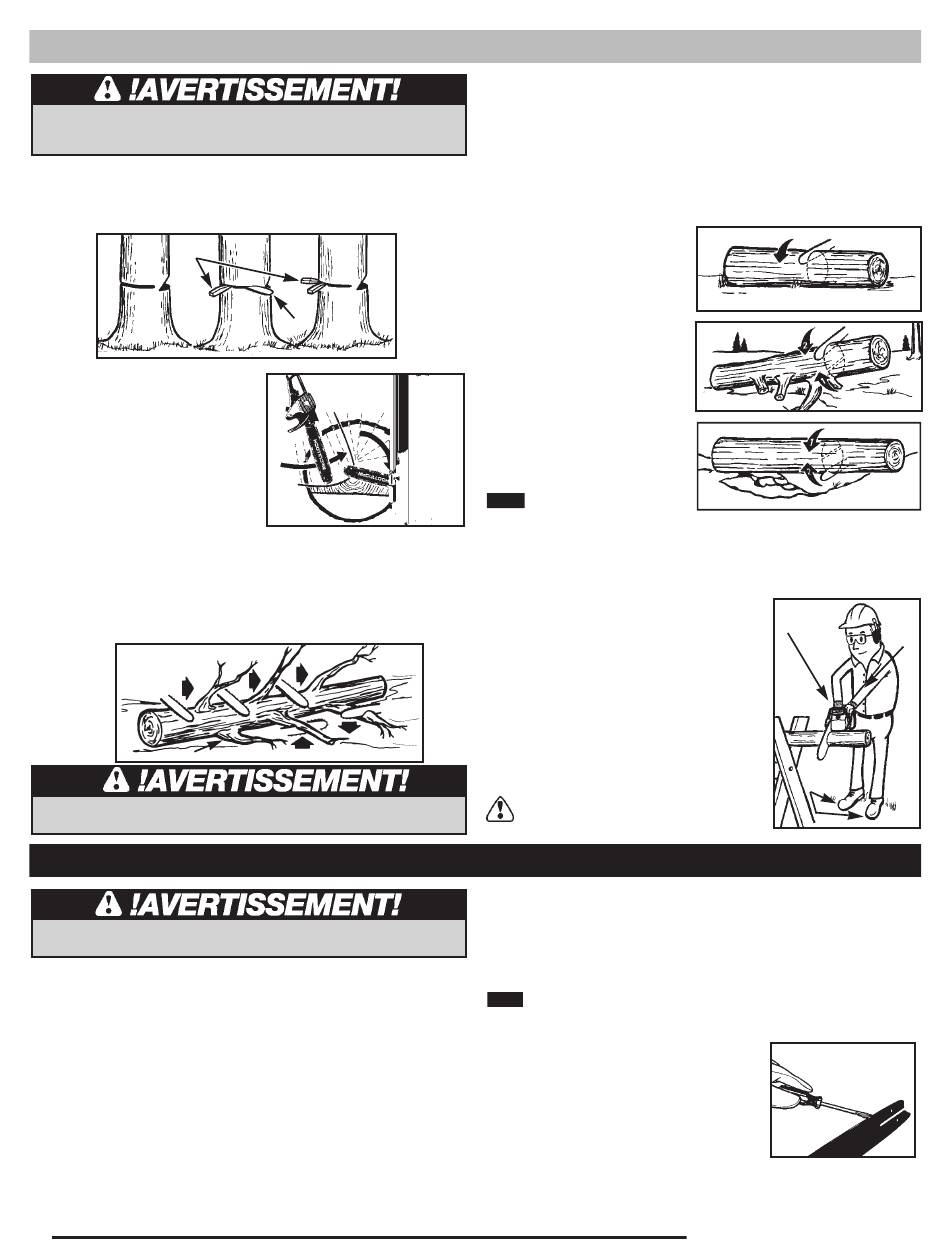 !AVERTISSEMENT!

!AVERTISSEMENT!

!AVERTISSEMENT!