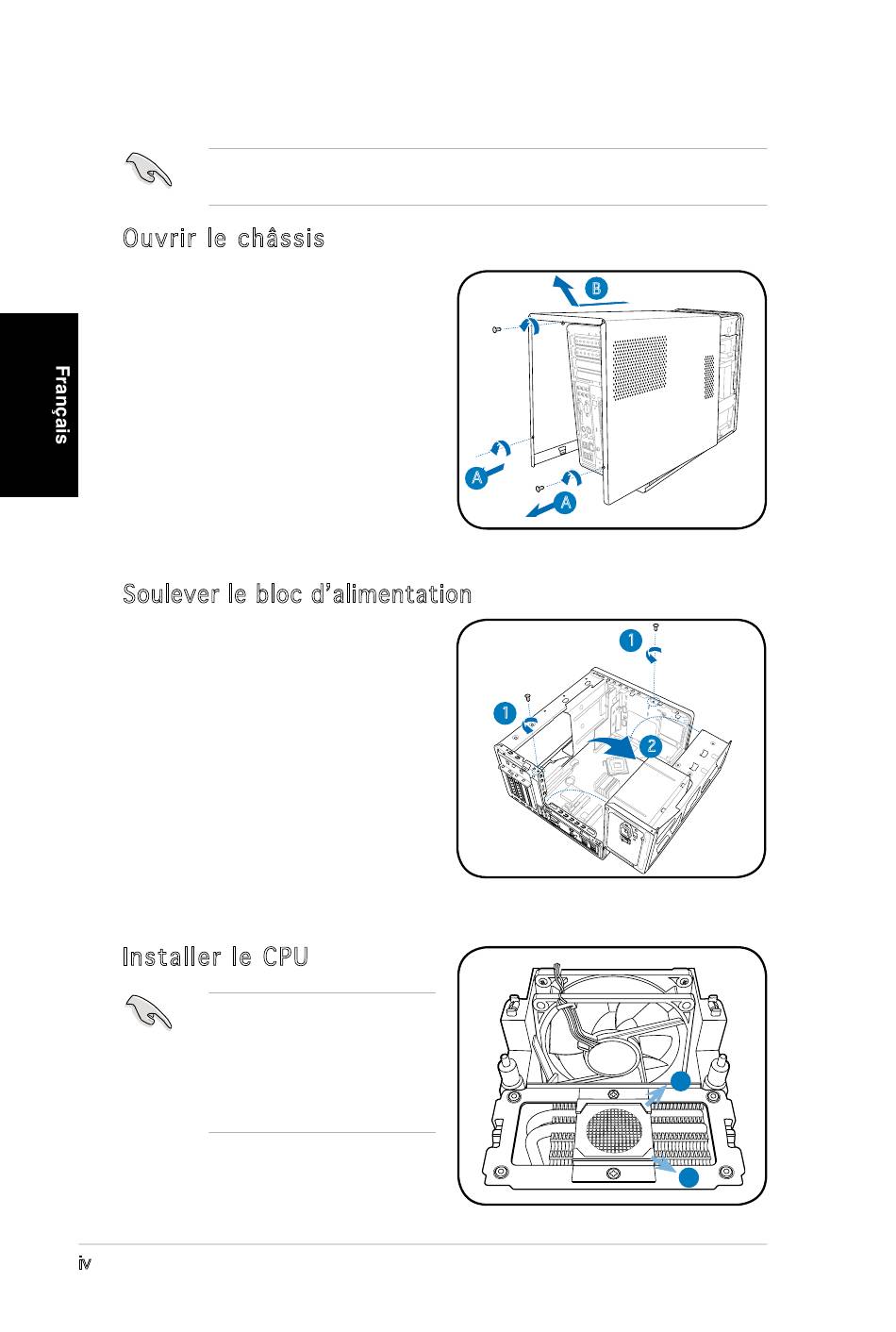 Ouvrir le châssis

B

A

A

Français

Soulever le bloc d'alimentation

1

1

2

Installer le CPU

iv