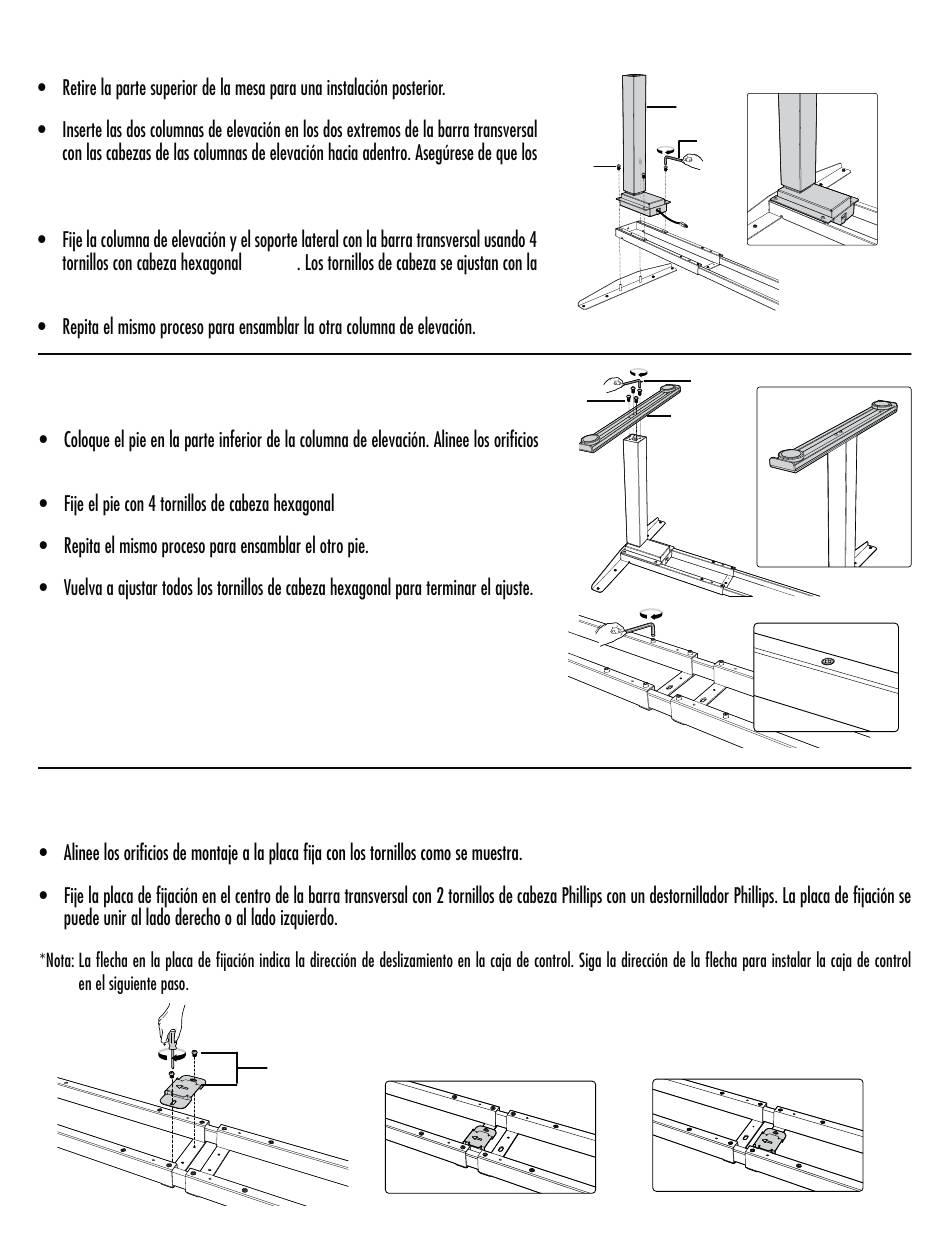 • Retire la parte superior de la mesa para una instalación posterior.

• Inserte las dos columnas de elevación en los dos extremos de la barra transversal con las cabezas de las columnas de elevación hacia adentro. Asegúrese de que los

• Fije la columna de elevación y el soporte lateral con la barra transversal usando 4 tornillos con cabeza hexagonal . Los tornillos de cabeza se ajustan con la

• Repita el mismo proceso para ensamblar la otra columna de elevación.

• Coloque el pie en la parte inferior de la columna de elevación. Alinee los orificios

• Fije el pie con 4 tornillos de cabeza hexagonal

• Repita el mismo proceso para ensamblar el otro pie.

• Vuelva a ajustar todos los tornillos de cabeza hexagonal para terminar el ajuste.

• Alinee los orificios de montaje a la placa fija con los tornillos como se muestra.

• Fije la placa de fijación en el centro de la barra transversal con 2 tornillos de cabeza Phillips con un destornillador Phillips. La placa de fijación se puede unir al lado derecho o al lado izquierdo.

*Nota: La flecha en la placa de fijación indica la dirección de deslizamiento en la caja de control. Siga la dirección de la flecha para instalar la caja de control en el siguiente paso.