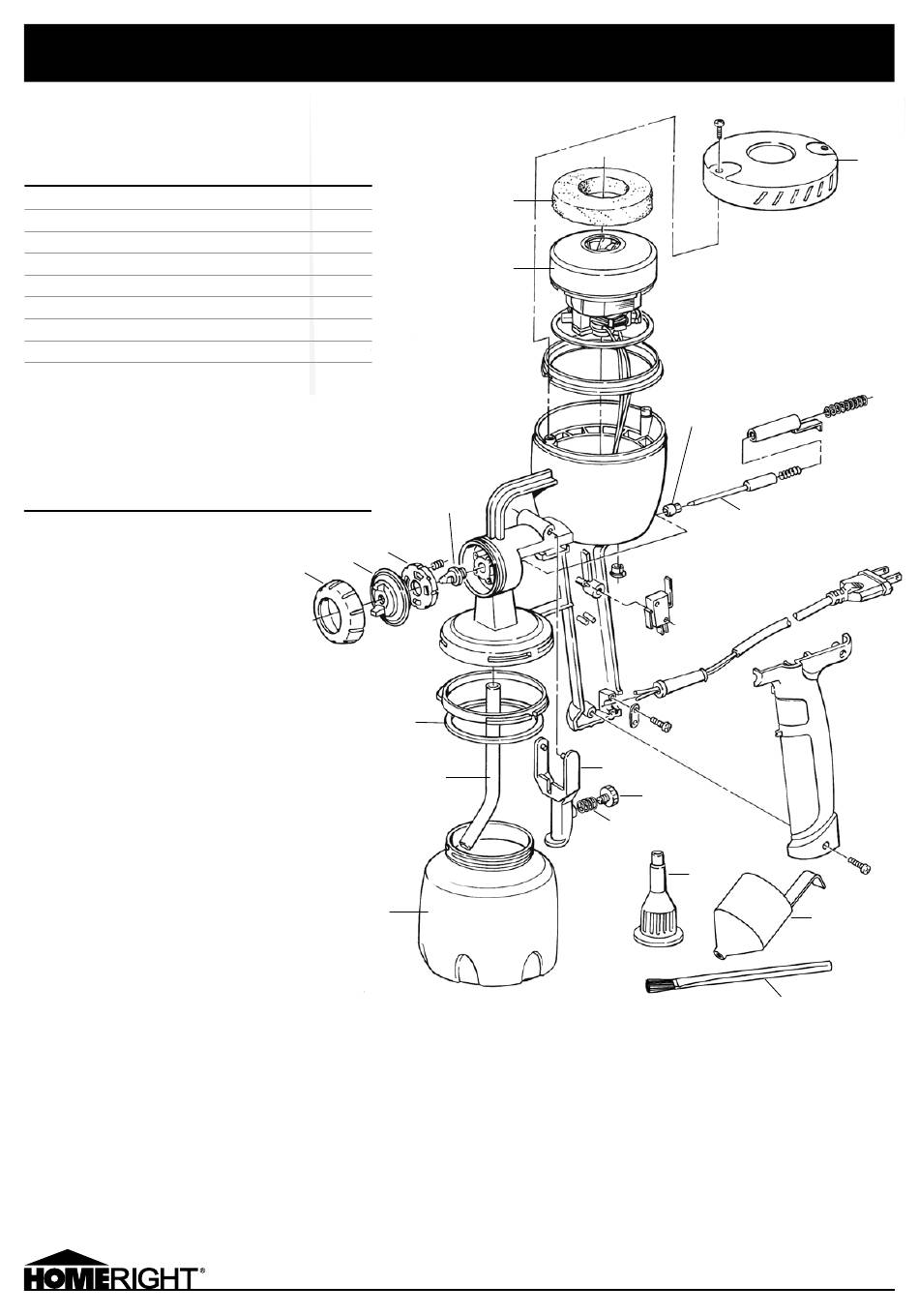 HOMERIGHT®