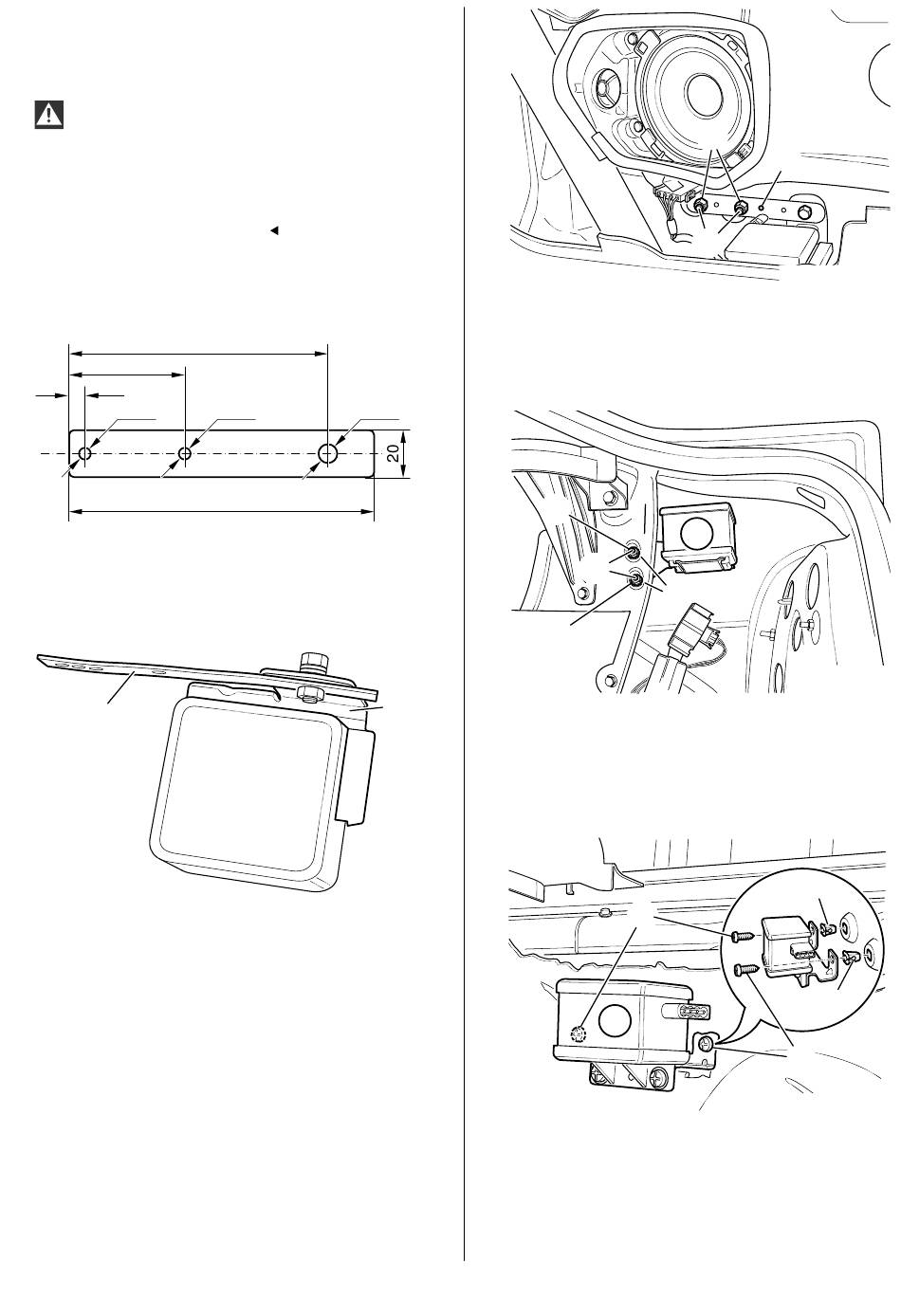 20