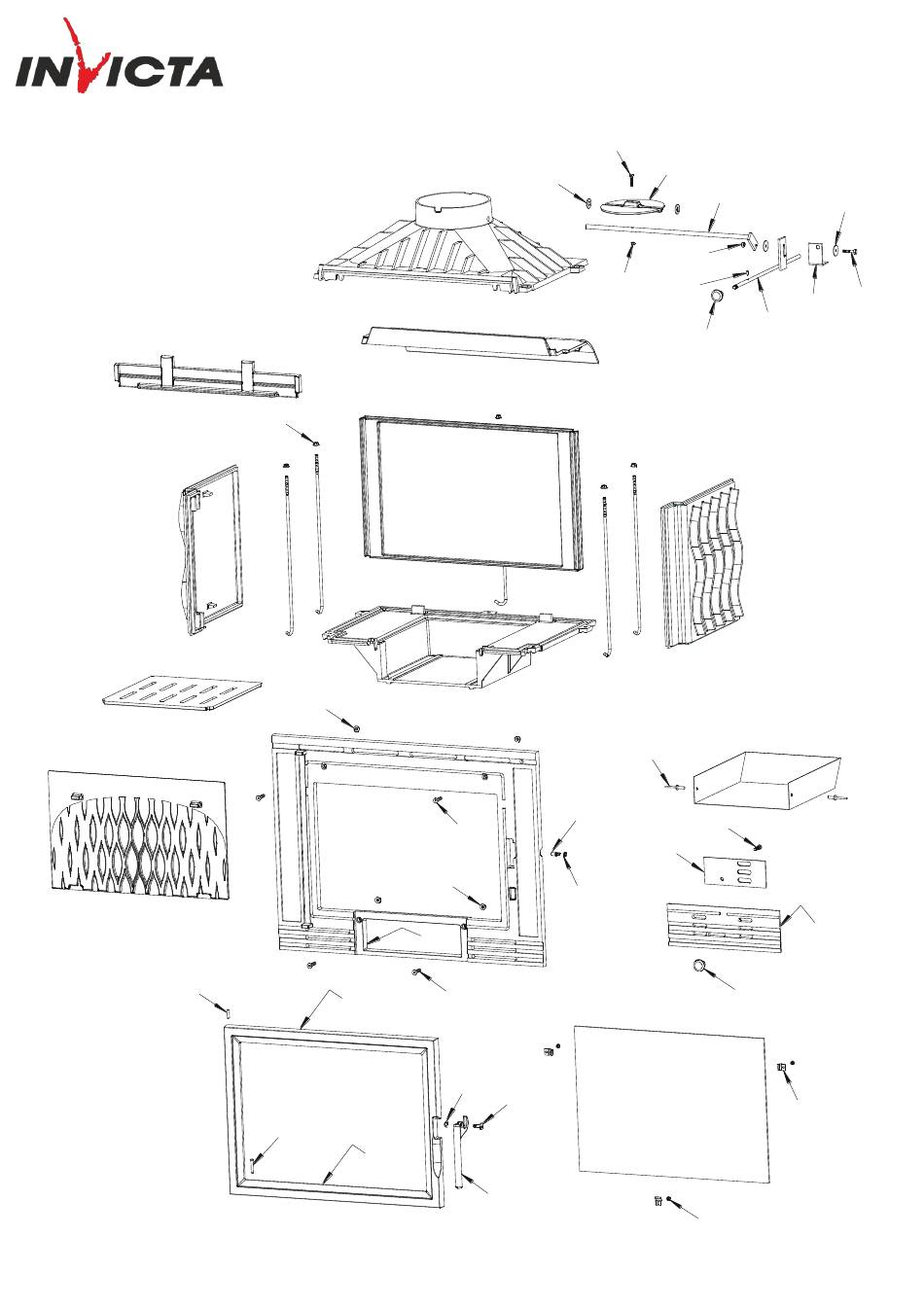 INVICTA