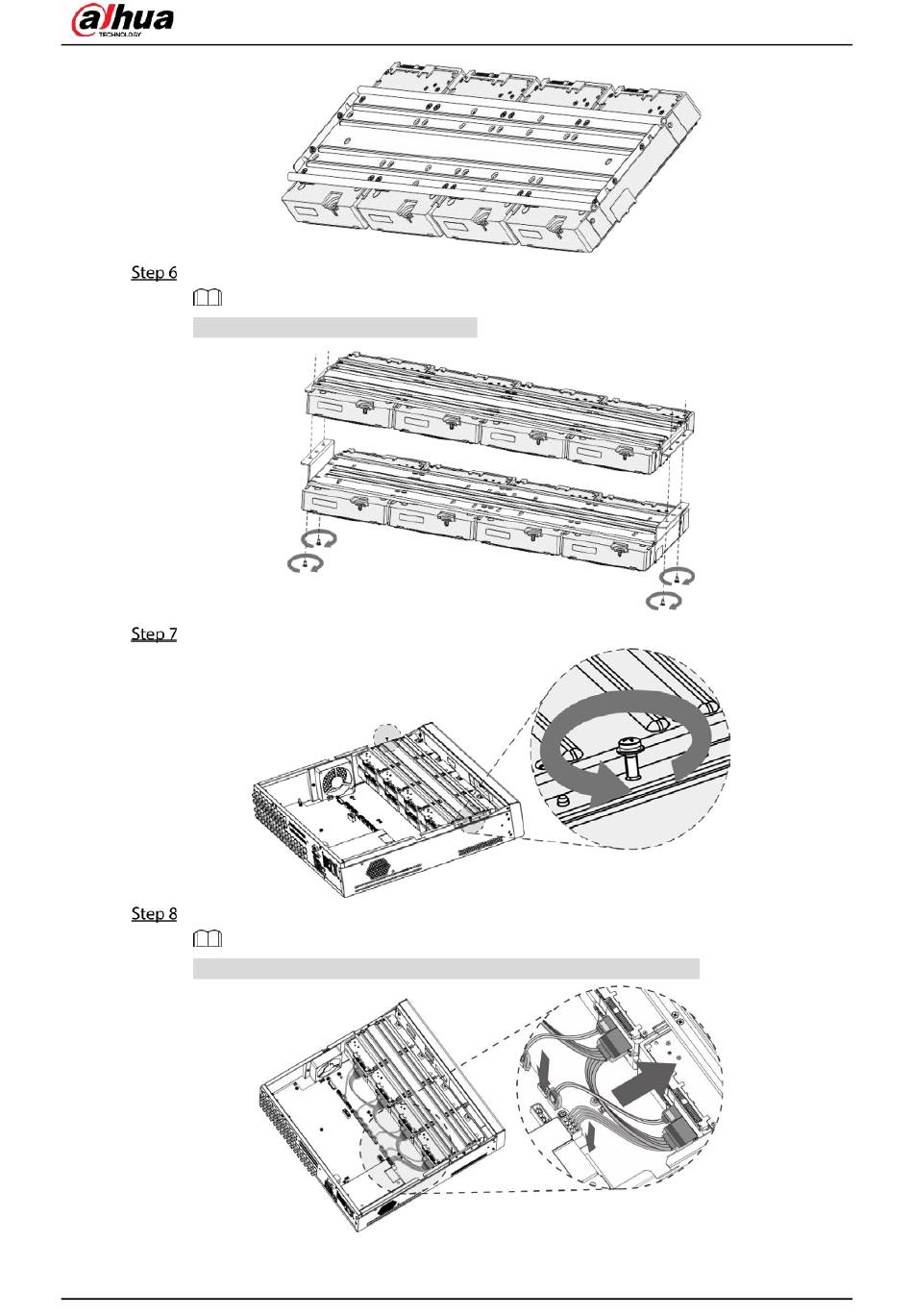 alhua
TECHNOLOGY

Step 6

Step 7

Step 8