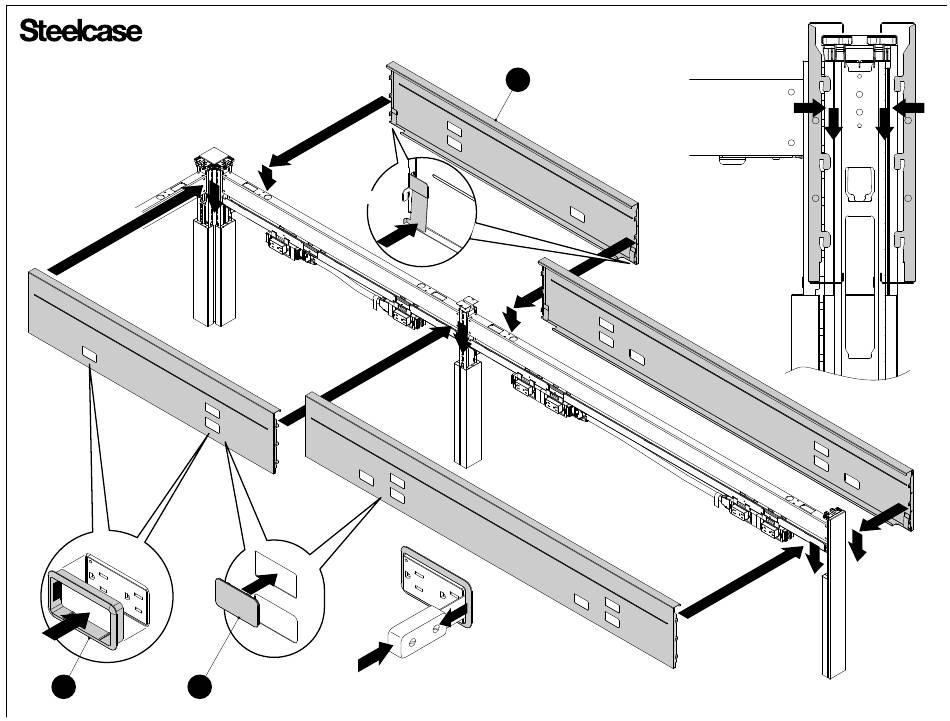 Steelcase