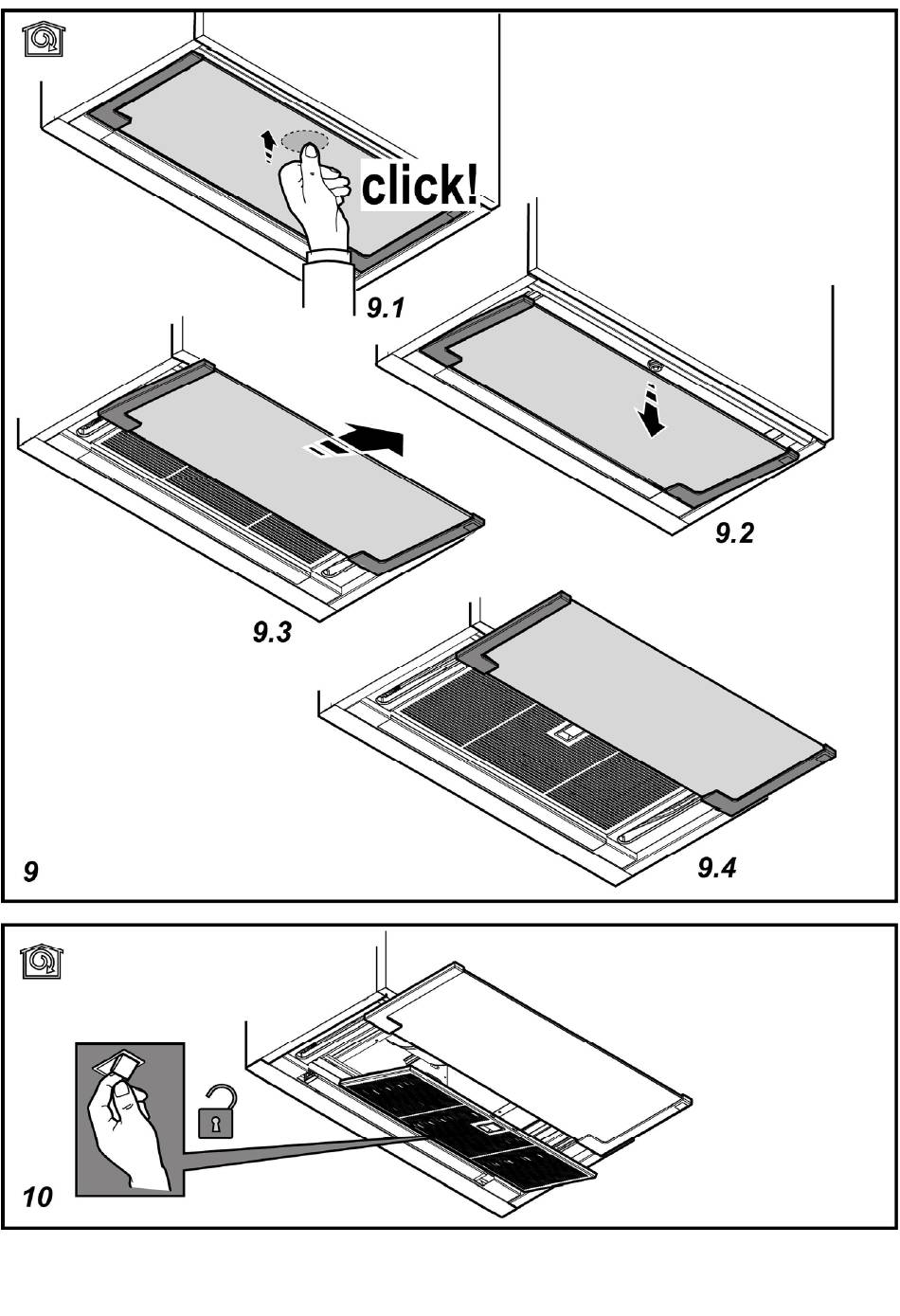 click!

9.1

9.2

9.3

9.4

9

10