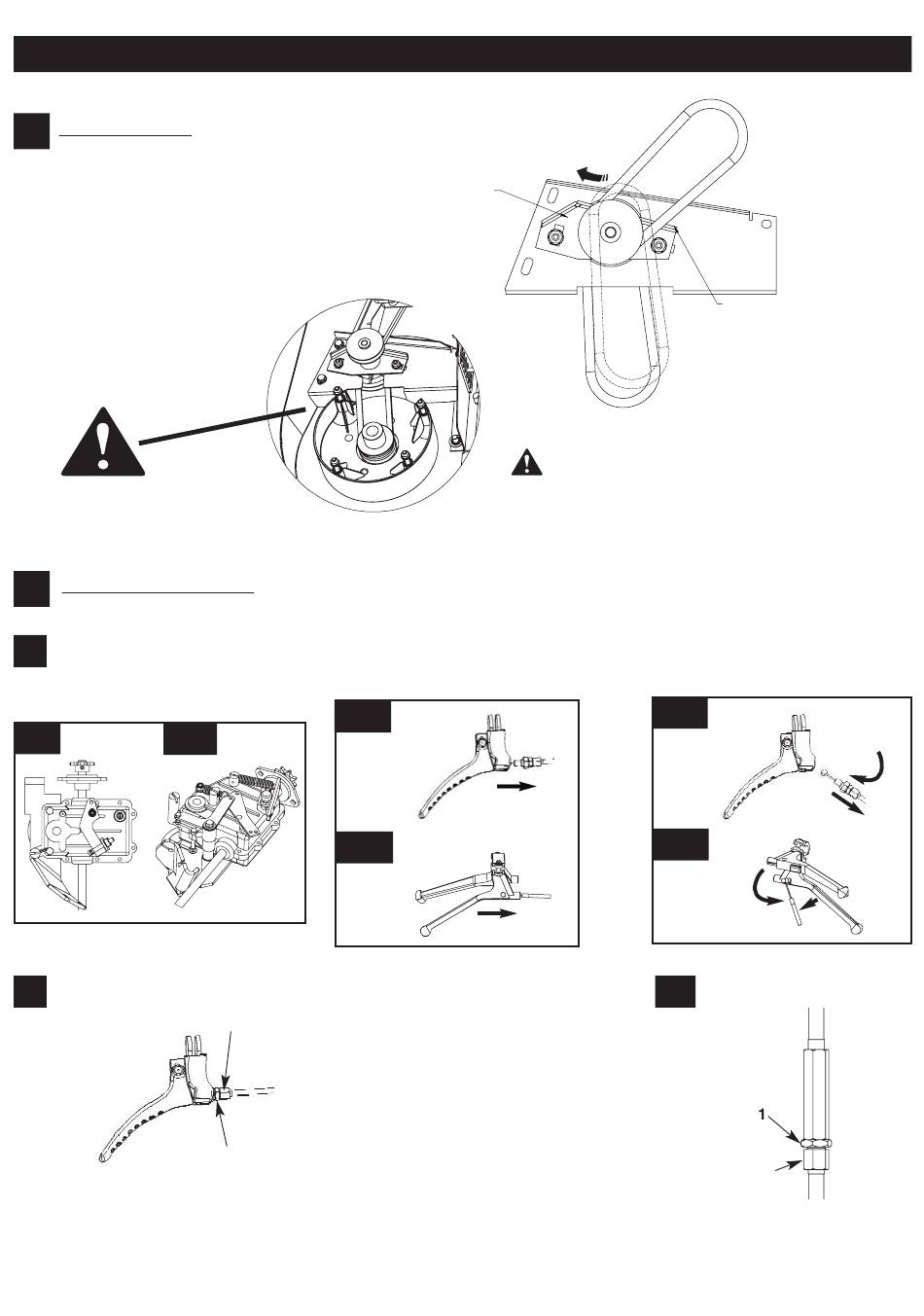 1