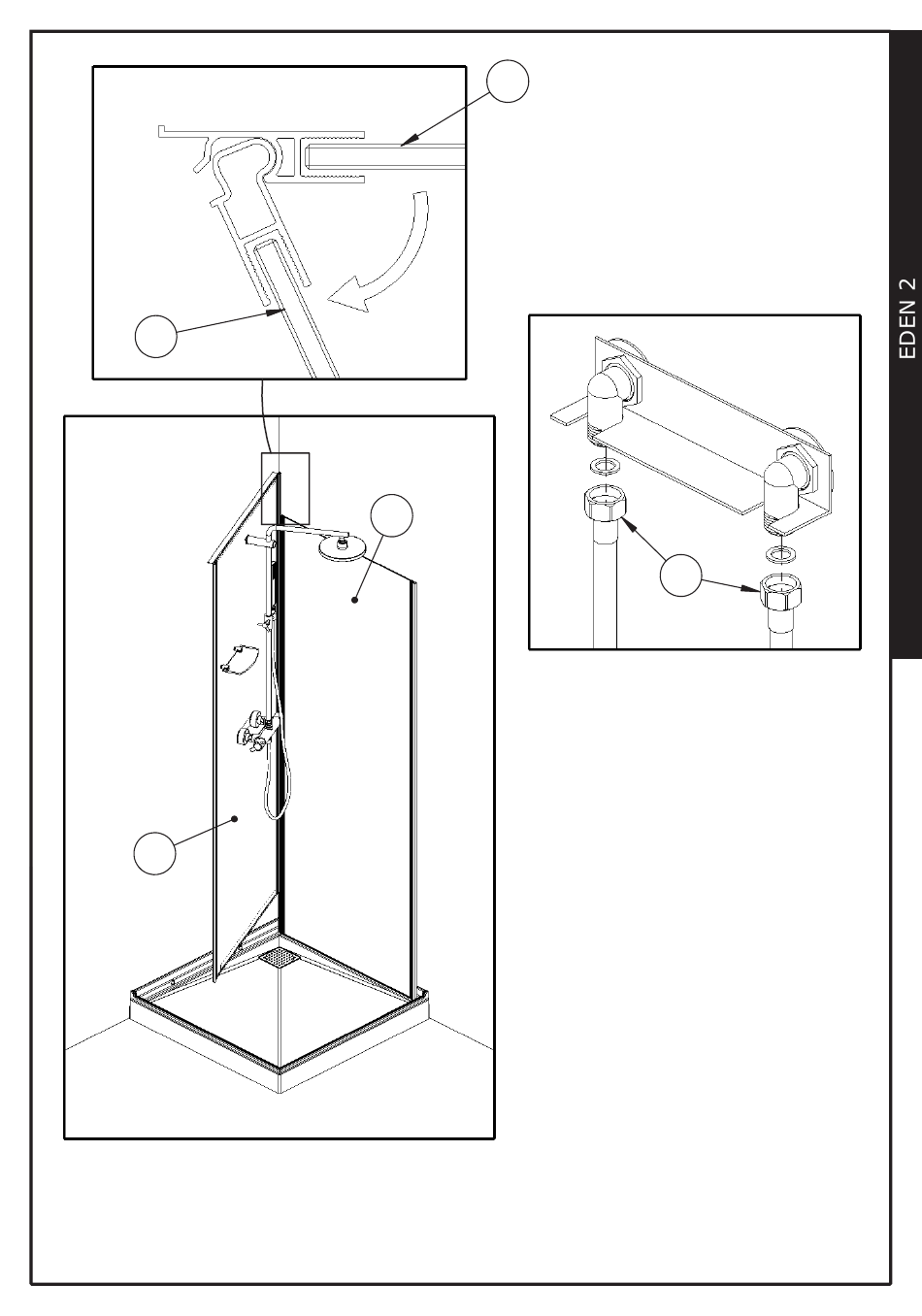 EDEN 2