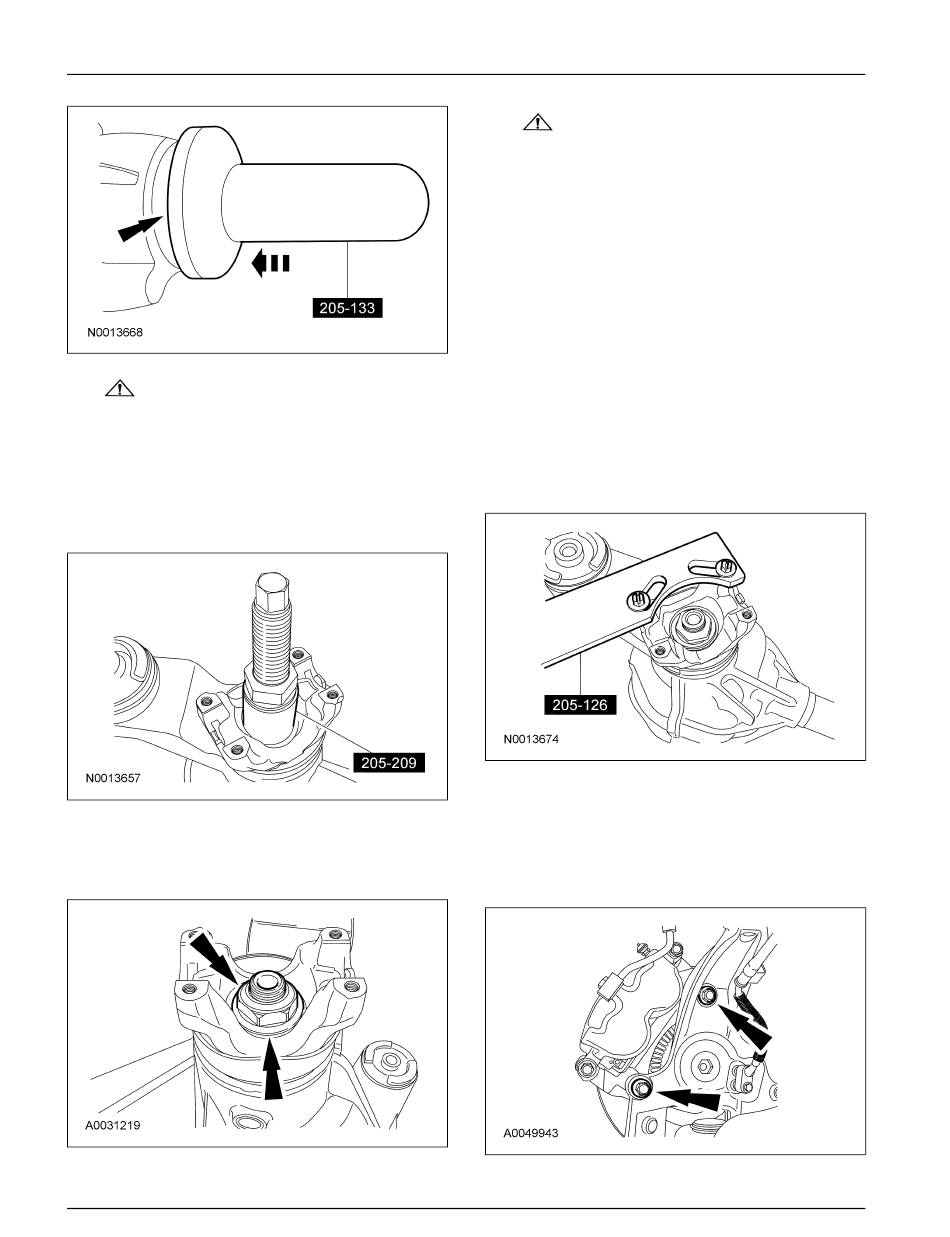 205-133

N0013668

205-209

N0013657

A0031219

205-126

N0013674

A0049943