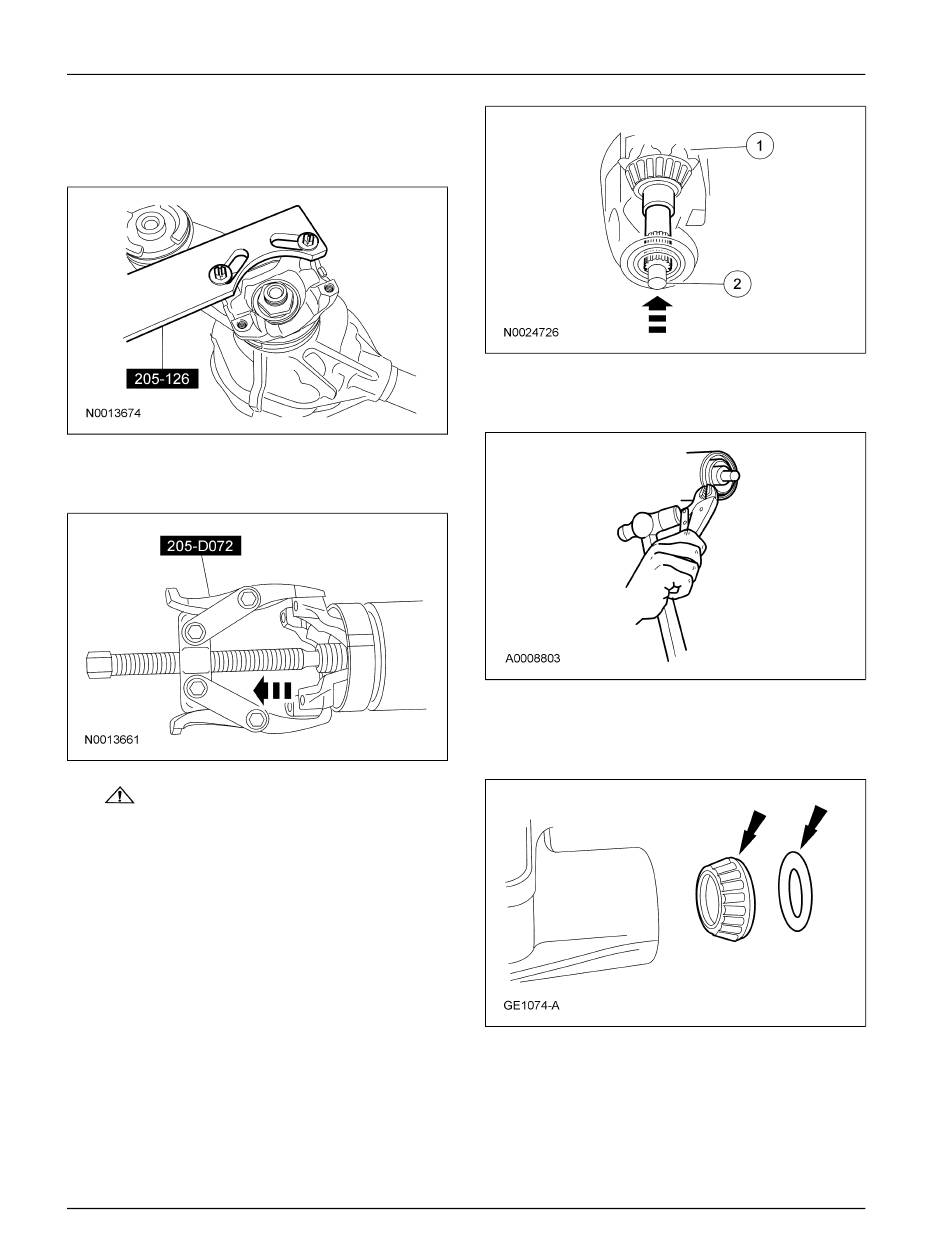 205-126

N0013674

205-D072

N0013661

1

2

N0024726

A0008803

GE1074-A