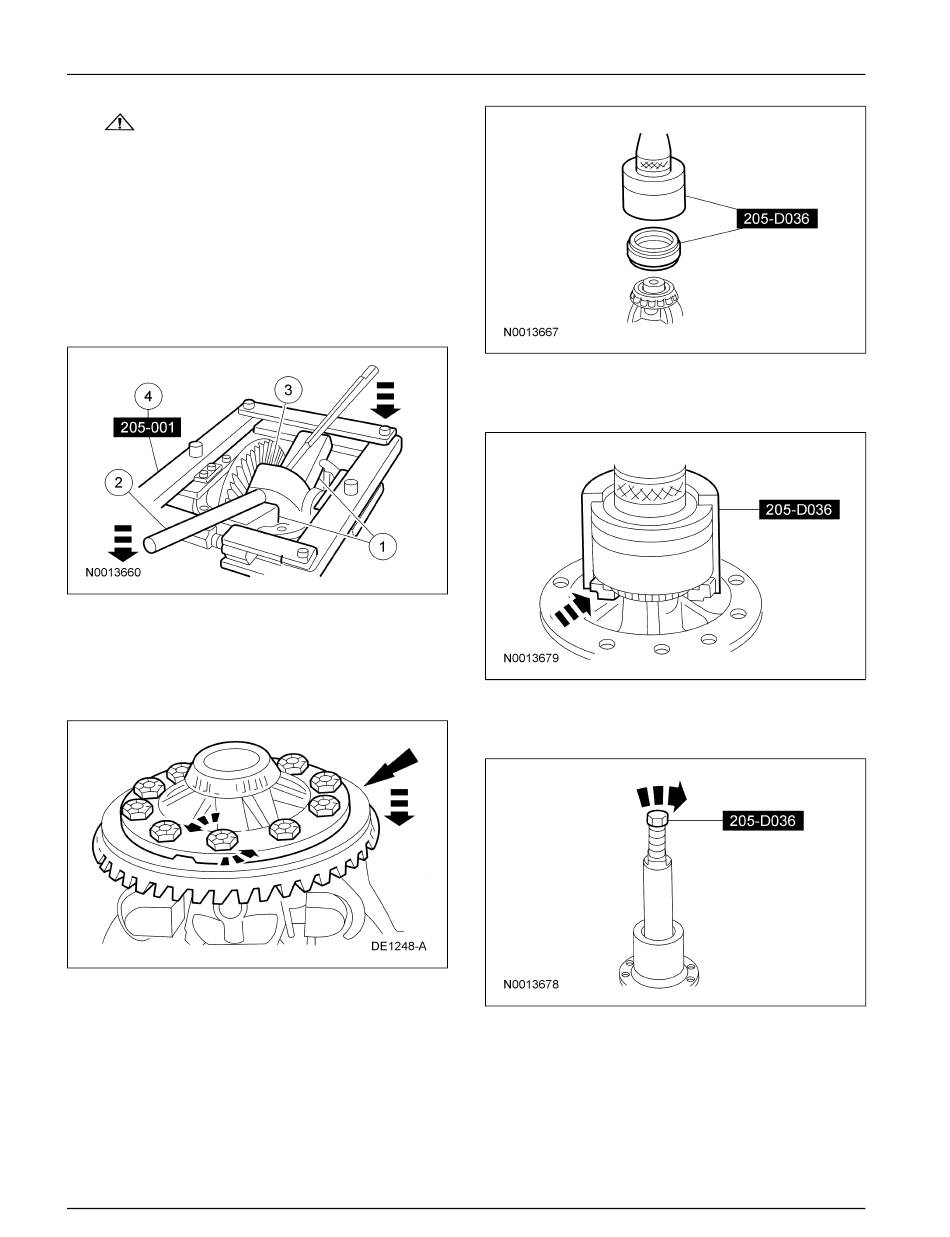 4
205-001
3
2
1
N0013660

DE1248-A

205-D036
N0013667

205-D036
N0013679

205-D036
N0013678