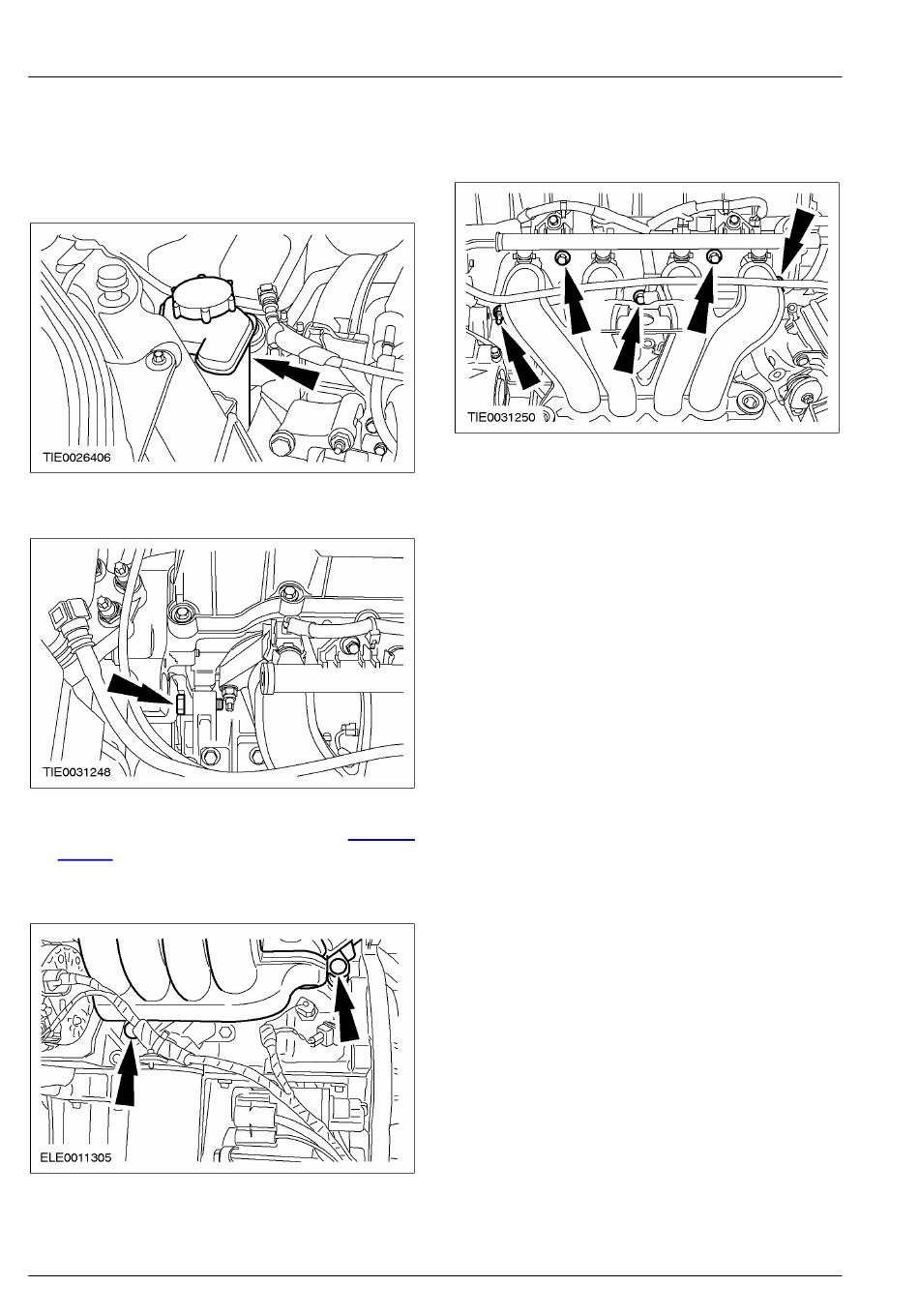 TIE0026406

TIE0031248

ELE0011305

TIE0031250