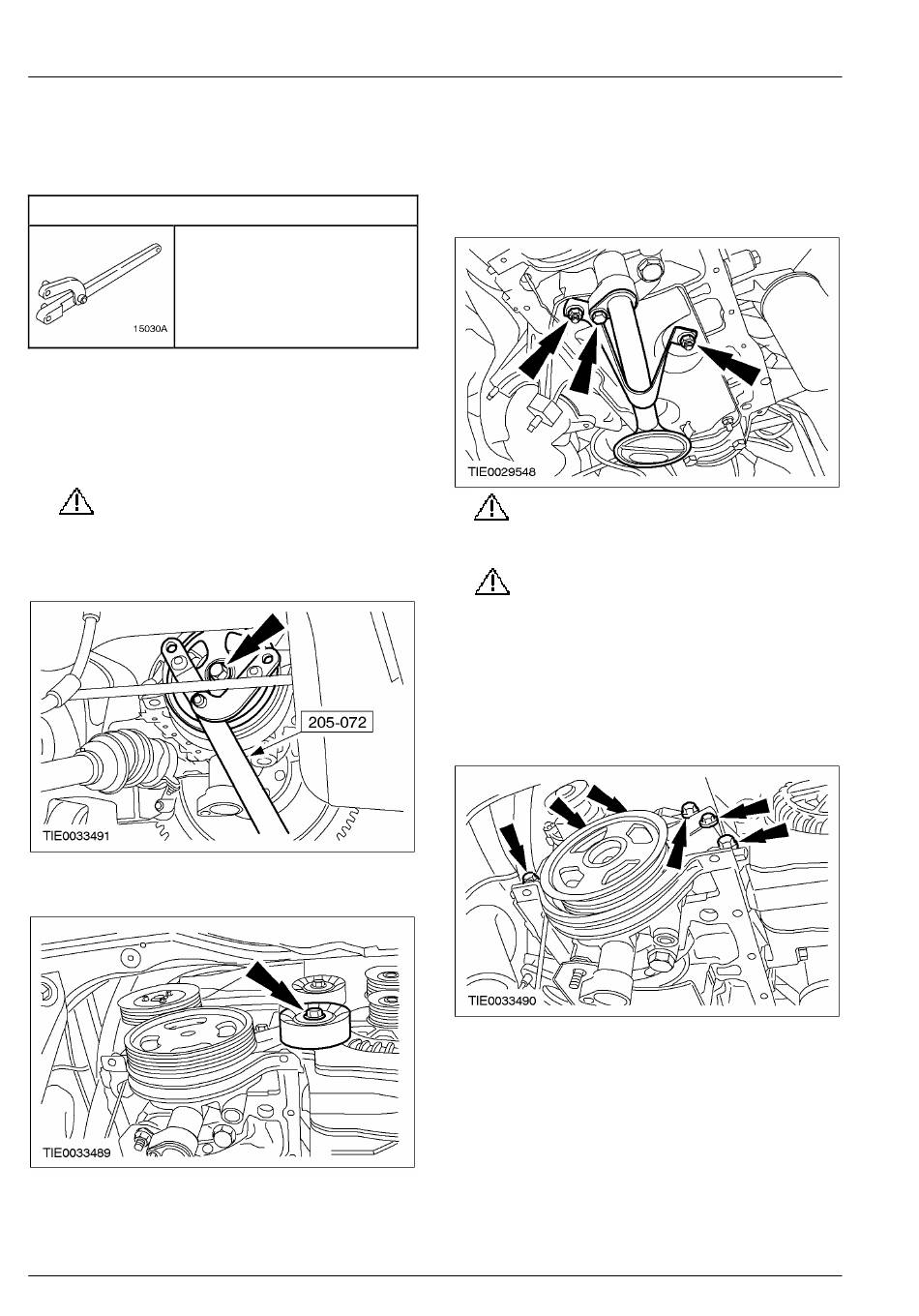 15030A

205-072

TIE0033491

TIE0033489

TIE0029548

TIE0033490