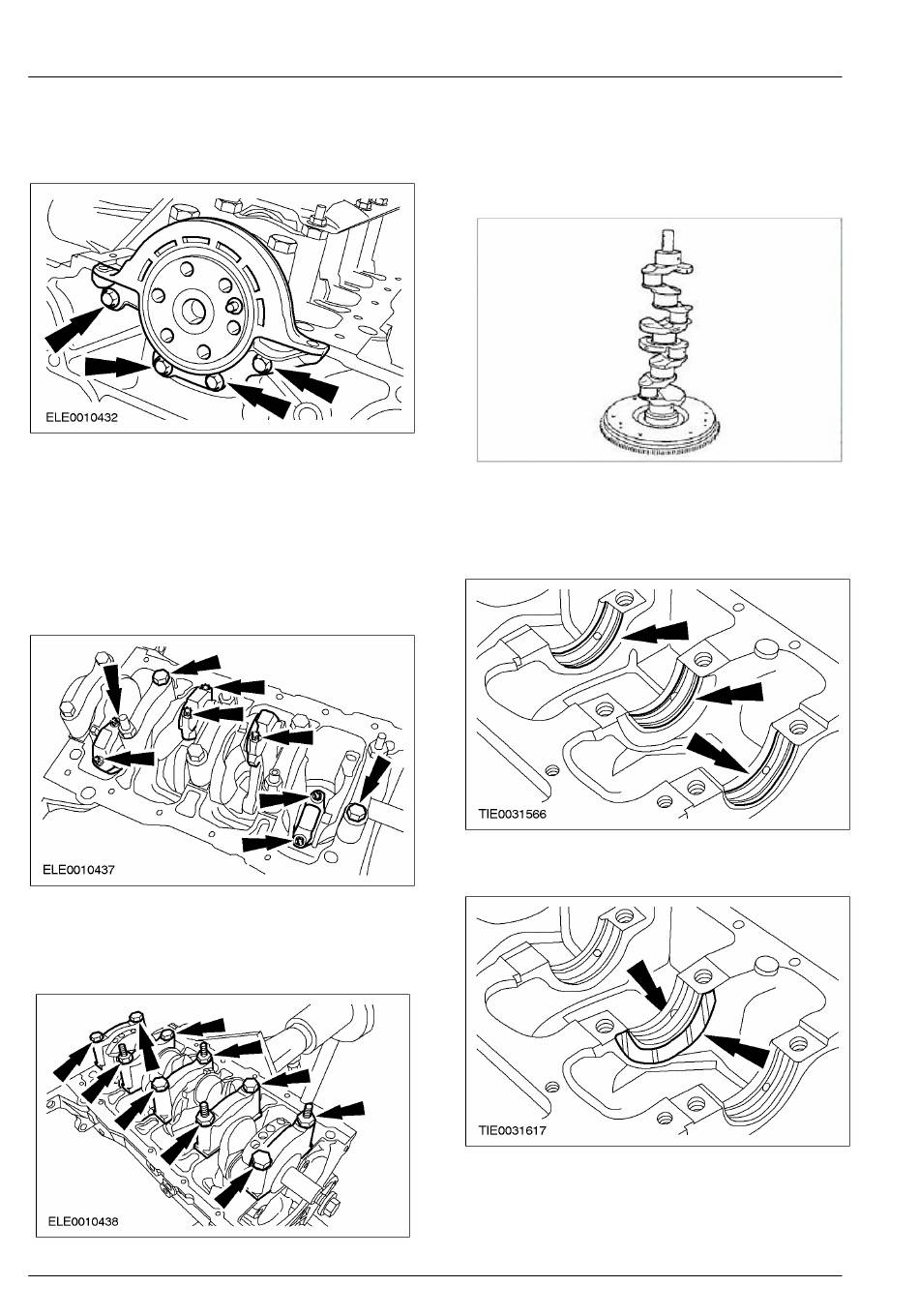 ELE0010432

ELE0010437

ELE0010438

TIE0031566

TIE0031617